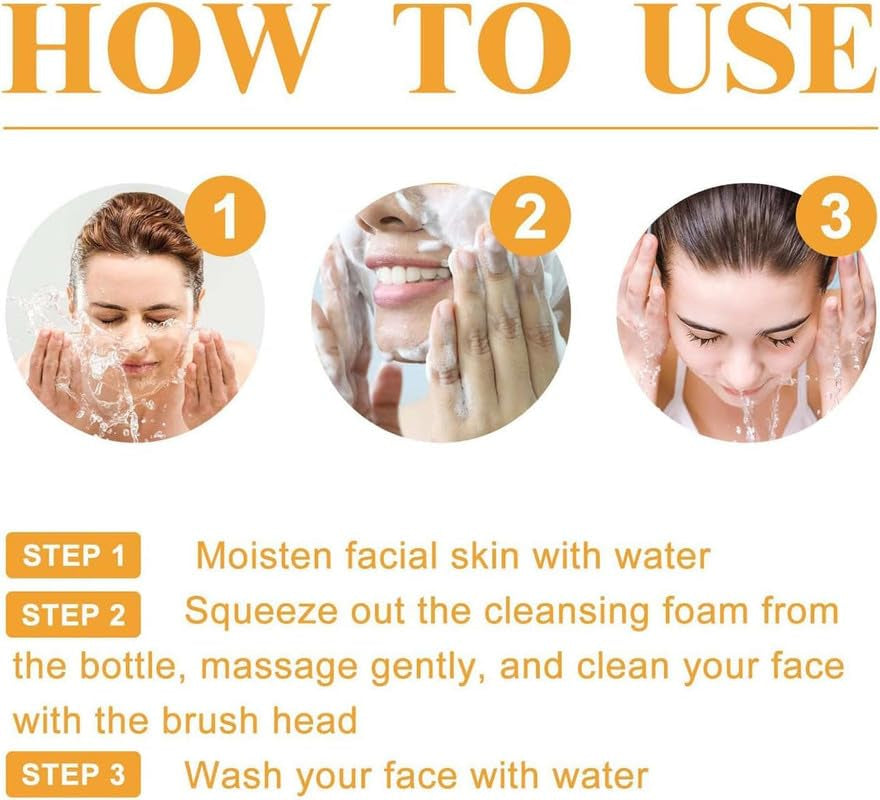 HOW TO USE

1

2

3

STEP 1 Moisten facial skin with water

STEP 2 Squeeze out the cleansing foam from the bottle, massage gently, and clean your face with the brush head

STEP 3 Wash your face with water