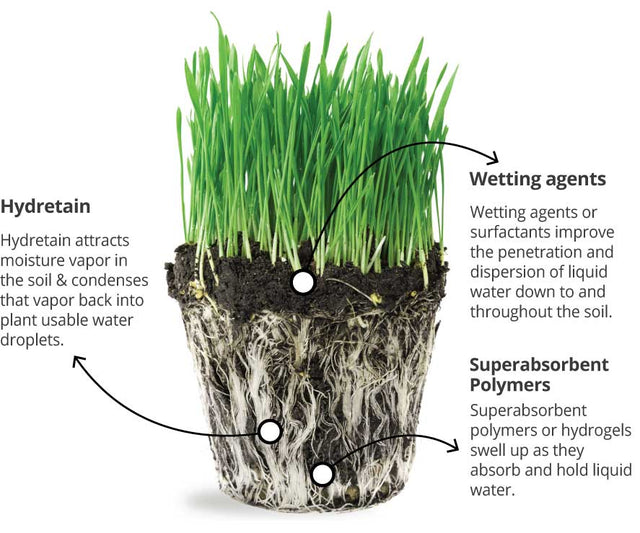 Hydretain

Hydretain attracts moisture vapor in the soil & condenses that vapor back into plant usable water droplets.

Wetting agents

Wetting agents or surfactants improve the penetration and dispersion of liquid water down to and throughout the soil.

Superabsorbent Polymers

Superabsorbent polymers or hydrogels swell up as they absorb and hold liquid water.