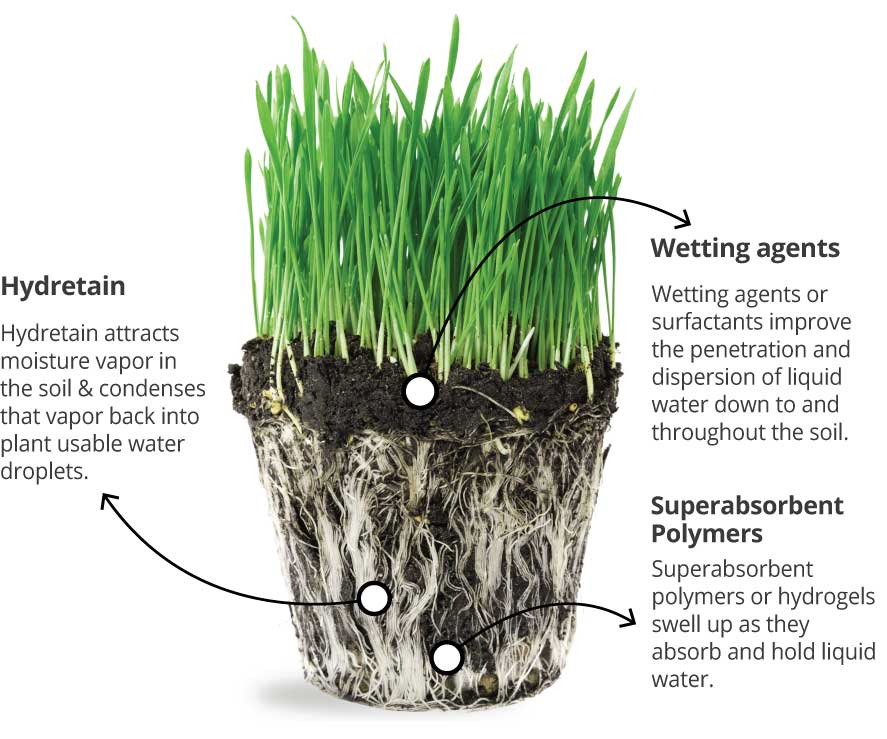 Hydretain

Hydretain attracts moisture vapor in the soil & condenses that vapor back into plant usable water droplets.

Wetting agents

Wetting agents or surfactants improve the penetration and dispersion of liquid water down to and throughout the soil.

Superabsorbent Polymers

Superabsorbent polymers or hydrogels swell up as they absorb and hold liquid water.