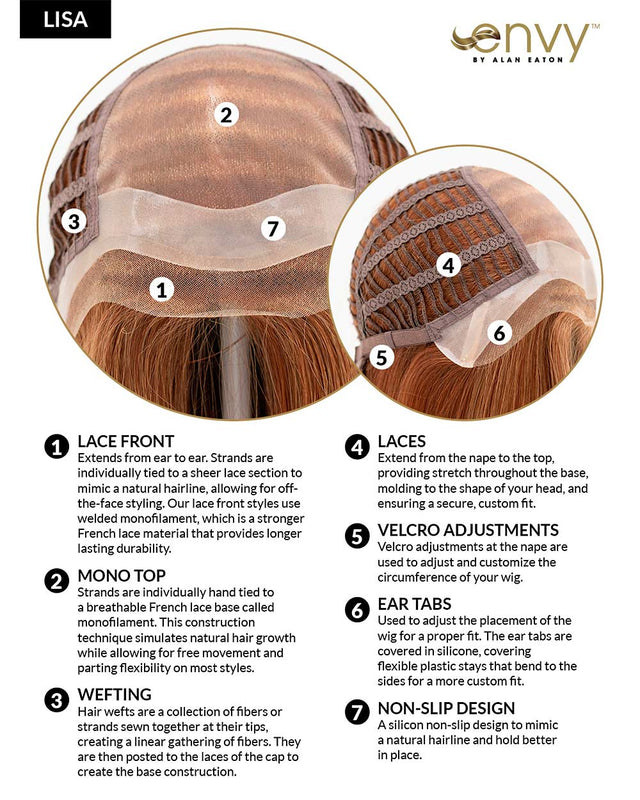 LISA

envy™
BY ALAN EATON

2
3
7
1
4
6
5

1 LACE FRONT
Extends from ear to ear. Strands are individually tied to a sheer lace section to mimic a natural hairline, allowing for off-the-face styling. Our lace front styles use welded monofilament, which is a stronger French lace material that provides longer lasting durability.

2 MONO TOP
Strands are individually hand tied to a breathable French lace base called monofilament. This construction technique simulates natural hair growth while allowing for free movement and parting flexibility on most styles.

3 WEFTING
Hair wefts are a collection of fibers or strands sewn together at their tips, creating a linear gathering of fibers. They are then posted to the laces of the cap to create the base construction.

4 LACES
Extend from the nape to the top, providing stretch throughout the base, molding to the shape of your head, and ensuring a secure, custom fit.

5 VELCRO ADJUSTMENTS
Velcro adjustments at the nape are used to adjust and customize the circumference of your wig.

6 EAR TABS
Used to adjust the placement of the wig for a proper fit. The ear tabs are covered in silicone, covering flexible plastic stays that bend to the sides for a more custom fit.

7 NON-SLIP DESIGN
A silicon non-slip design to mimic a natural hairline and hold better in place.