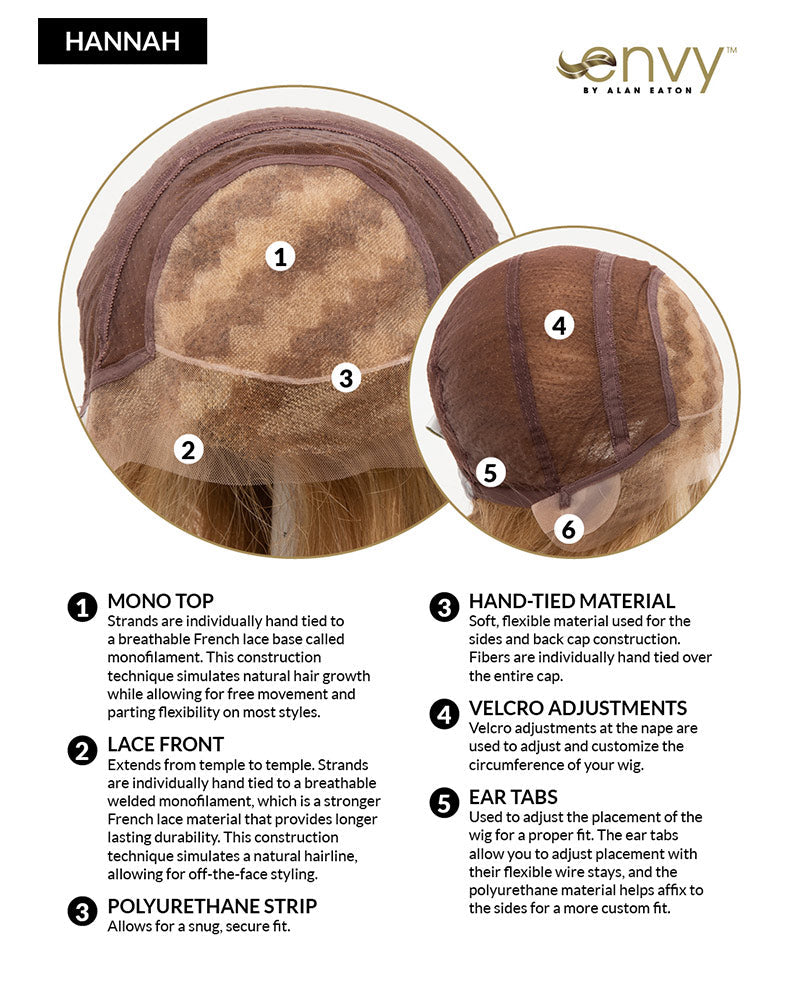 HANNAH

envy™
BY ALAN EATON

1

3

2

4

5

6

1 MONO TOP
Strands are individually hand tied to a breathable French lace base called monofilament. This construction technique simulates natural hair growth while allowing for free movement and parting flexibility on most styles.

2 LACE FRONT
Extends from temple to temple. Strands are individually hand tied to a breathable welded monofilament, which is a stronger French lace material that provides longer lasting durability. This construction technique simulates a natural hairline, allowing for off-the-face styling.

3 POLYURETHANE STRIP
Allows for a snug, secure fit.

3 HAND-TIED MATERIAL
Soft, flexible material used for the sides and back cap construction. Fibers are individually hand tied over the entire cap.

4 VELCRO ADJUSTMENTS
Velcro adjustments at the nape are used to adjust and customize the circumference of your wig.

5 EAR TABS
Used to adjust the placement of the wig for a proper fit. The ear tabs allow you to adjust placement with their flexible wire stays, and the polyurethane material helps affix to the sides for a more custom fit.