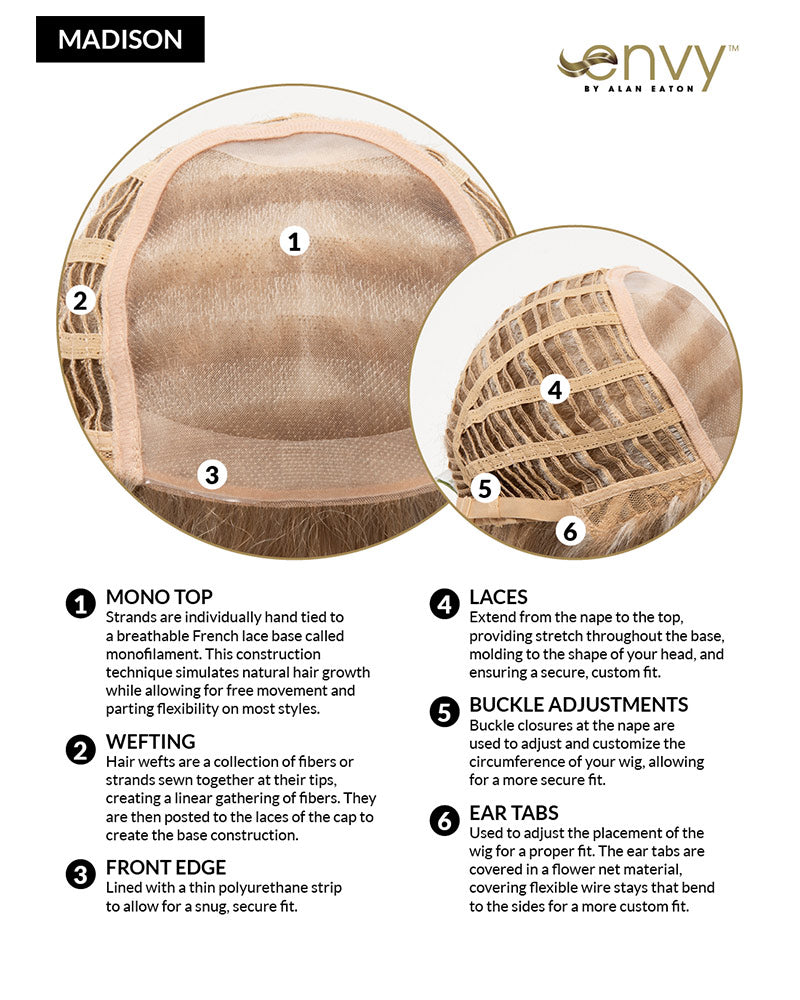 MADISON

envy™
BY ALAN EATON

1
2
3
4
5
6

1 MONO TOP
Strands are individually hand tied to a breathable French lace base called monofilament. This construction technique simulates natural hair growth while allowing for free movement and parting flexibility on most styles.

2 WEFTING
Hair wefts are a collection of fibers or strands sewn together at their tips, creating a linear gathering of fibers. They are then posted to the laces of the cap to create the base construction.

3 FRONT EDGE
Lined with a thin polyurethane strip to allow for a snug, secure fit.

4 LACES
Extend from the nape to the top, providing stretch throughout the base, molding to the shape of your head, and ensuring a secure, custom fit.

5 BUCKLE ADJUSTMENTS
Buckle closures at the nape are used to adjust and customize the circumference of your wig, allowing for a more secure fit.

6 EAR TABS
Used to adjust the placement of the wig for a proper fit. The ear tabs are covered in a flower net material, covering flexible wire stays that bend to the sides for a more custom fit.