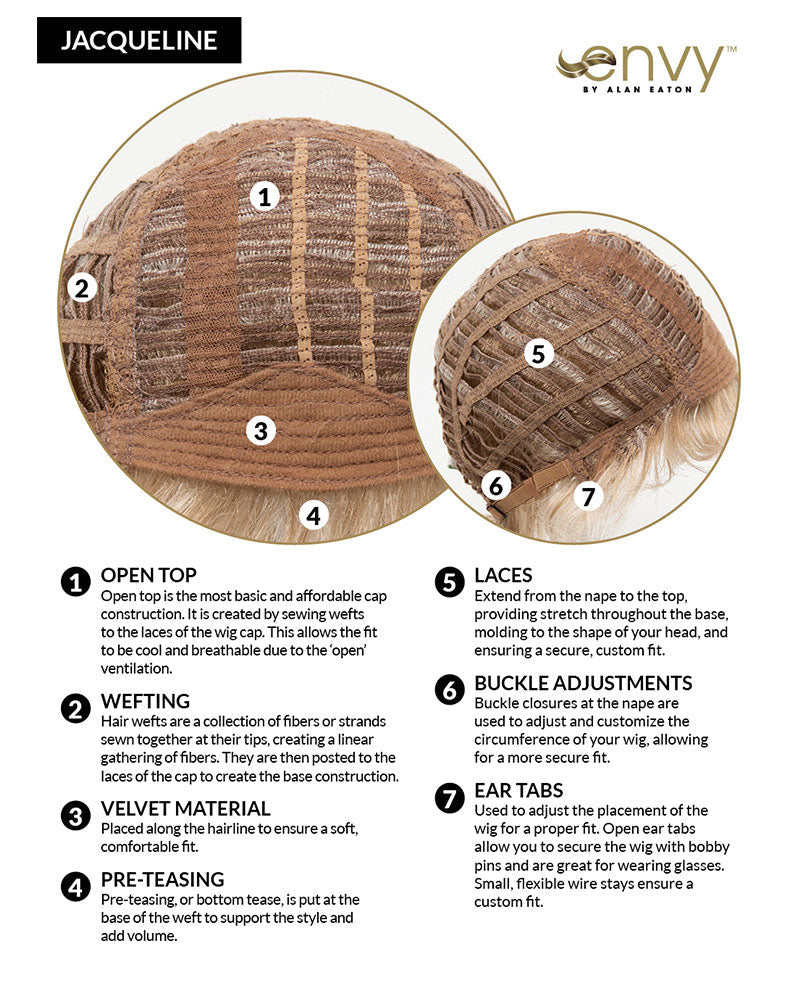 JACQUELINE

envy™
BY ALAN EATON

1
2
3
4
5
6
7

1 OPEN TOP
Open top is the most basic and affordable cap construction. It is created by sewing wefts to the laces of the wig cap. This allows the fit to be cool and breathable due to the 'open' ventilation.

2 WEFTING
Hair wefts are a collection of fibers or strands sewn together at their tips, creating a linear gathering of fibers. They are then posted to the laces of the cap to create the base construction.

3 VELVET MATERIAL
Placed along the hairline to ensure a soft, comfortable fit.

4 PRE-TEASING
Pre-teasing, or bottom tease, is put at the base of the weft to support the style and add volume.

5 LACES
Extend from the nape to the top, providing stretch throughout the base, molding to the shape of your head, and ensuring a secure, custom fit.

6 BUCKLE ADJUSTMENTS
Buckle closures at the nape are used to adjust and customize the circumference of your wig, allowing for a more secure fit.

7 EAR TABS
Used to adjust the placement of the wig for a proper fit. Open ear tabs allow you to secure the wig with bobby pins and are great for wearing glasses. Small, flexible wire stays ensure a custom fit.