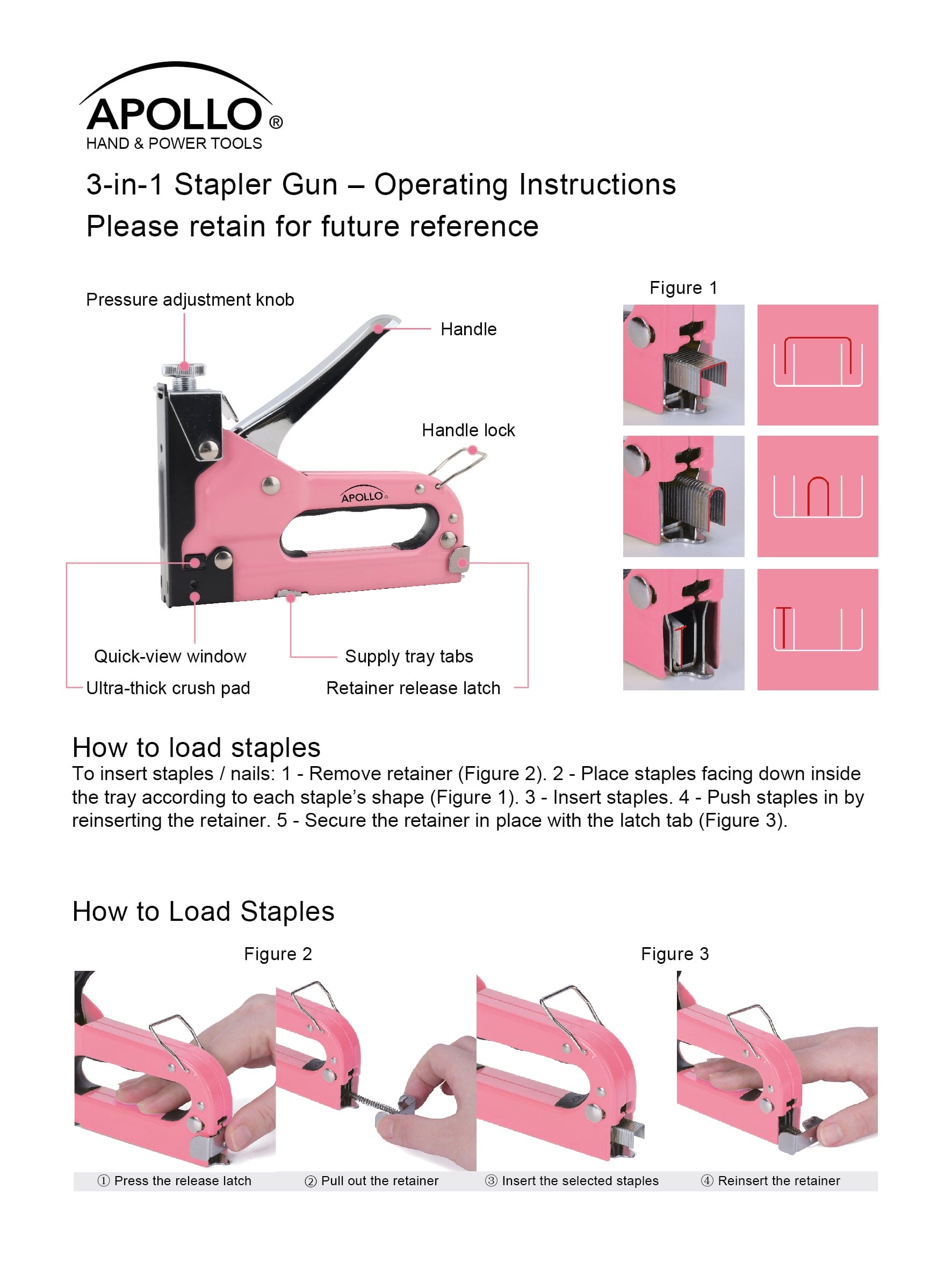 APOLLO®
HAND & POWER TOOLS

3-in-1 Stapler Gun – Operating Instructions
Please retain for future reference

Pressure adjustment knob

Handle

Handle lock

APOLLO®

Quick-view window

Ultra-thick crush pad

Supply tray tabs

Retainer release latch

Figure 1

How to load staples
To insert staples / nails: 1 - Remove retainer (Figure 2). 2 - Place staples facing down inside the tray according to each staple's shape (Figure 1). 3 - Insert staples. 4 - Push staples in by reinserting the retainer. 5 - Secure the retainer in place with the latch tab (Figure 3).

How to Load Staples

Figure 2

Figure 3

① Press the release latch
② Pull out the retainer
③ Insert the selected staples
④ Reinsert the retainer