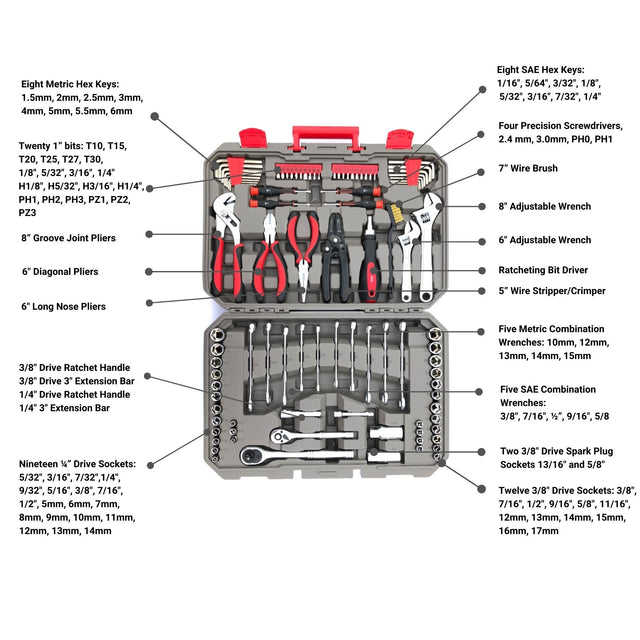 Eight Metric Hex Keys: 1.5mm, 2mm, 2.5mm, 3mm, 4mm, 5mm, 5.5mm, 6mm

Twenty 1" bits: T10, T15, T20, T25, T27, T30, 1/8", 5/32", 3/16", 1/4" H1/8", H5/32", H3/16", H1/4", PH1, PH2, PH3, PZ1, PZ2, PZ3

8" Groove Joint Pliers

6" Diagonal Pliers

6" Long Nose Pliers

3/8" Drive Ratchet Handle
3/8" Drive 3" Extension Bar
1/4" Drive Ratchet Handle
1/4" 3" Extension Bar

Nineteen ¼" Drive Sockets: 5/32", 3/16", 7/32",1/4", 9/32", 5/16", 3/8", 7/16", 1/2", 5mm, 6mm, 7mm, 8mm, 9mm, 10mm, 11mm, 12mm, 13mm, 14mm

Eight SAE Hex Keys: 1/16", 5/64", 3/32", 1/8", 5/32", 3/16", 7/32", 1/4"

Four Precision Screwdrivers, 2.4 mm, 3.0mm, PH0, PH1

7" Wire Brush

8" Adjustable Wrench

6" Adjustable Wrench

Ratcheting Bit Driver

5" Wire Stripper/Crimper

Five Metric Combination Wrenches: 10mm, 12mm, 13mm, 14mm, 15mm

Five SAE Combination Wrenches: 3/8", 7/16", ½", 9/16", 5/8

Two 3/8" Drive Spark Plug Sockets 13/16" and 5/8"

Twelve 3/8" Drive Sockets: 3/8", 7/16", 1/2", 9/16", 5/8", 11/16", 12mm, 13mm, 14mm, 15mm, 16mm, 17mm