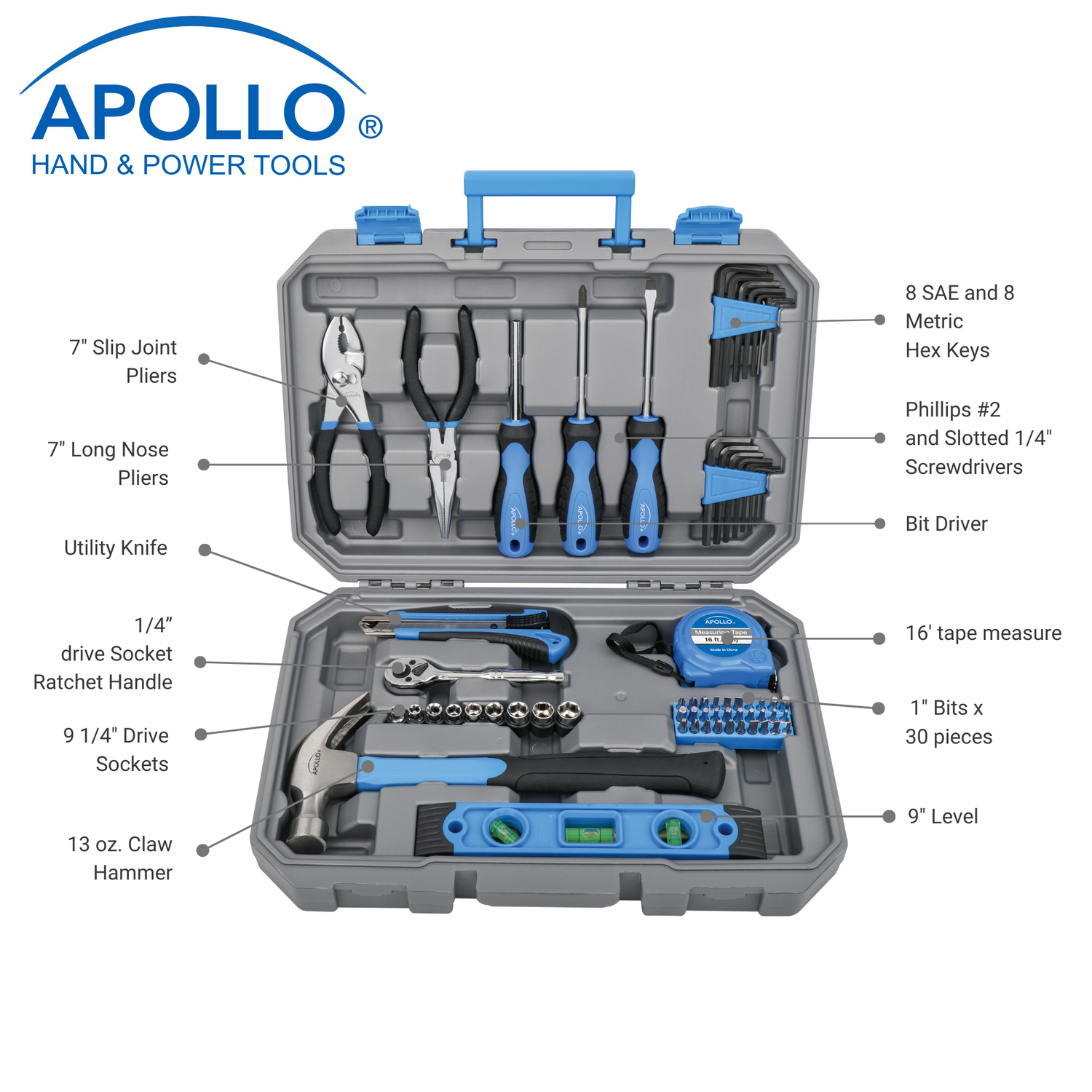 APOLLO®
HAND & POWER TOOLS

7" Slip Joint Pliers

7" Long Nose Pliers

Utility Knife

1/4” drive Socket Ratchet Handle

9 1/4" Drive Sockets

13 oz. Claw Hammer

8 SAE and 8 Metric Hex Keys

Phillips #2 and Slotted 1/4" Screwdrivers

Bit Driver

16' tape measure

1" Bits x 30 pieces

9" Level

APOLLO
APOLLO
APOLLO
APOLLO
APOLLO
Measuring Tape
16 ft.
Made in China
APOLLO