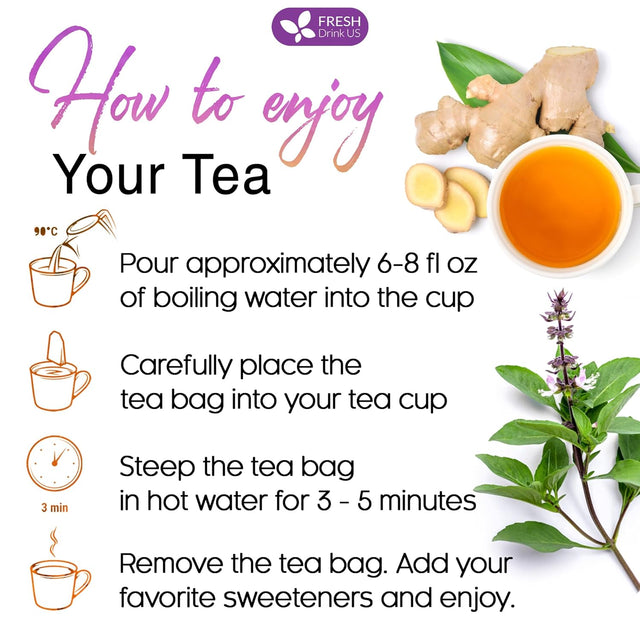 FRESH
Drink US

How to enjoy
Your Tea

90°C
Pour approximately 6-8 fl oz of boiling water into the cup

Carefully place the tea bag into your tea cup

3 min
Steep the tea bag in hot water for 3 - 5 minutes

Remove the tea bag. Add your favorite sweeteners and enjoy.