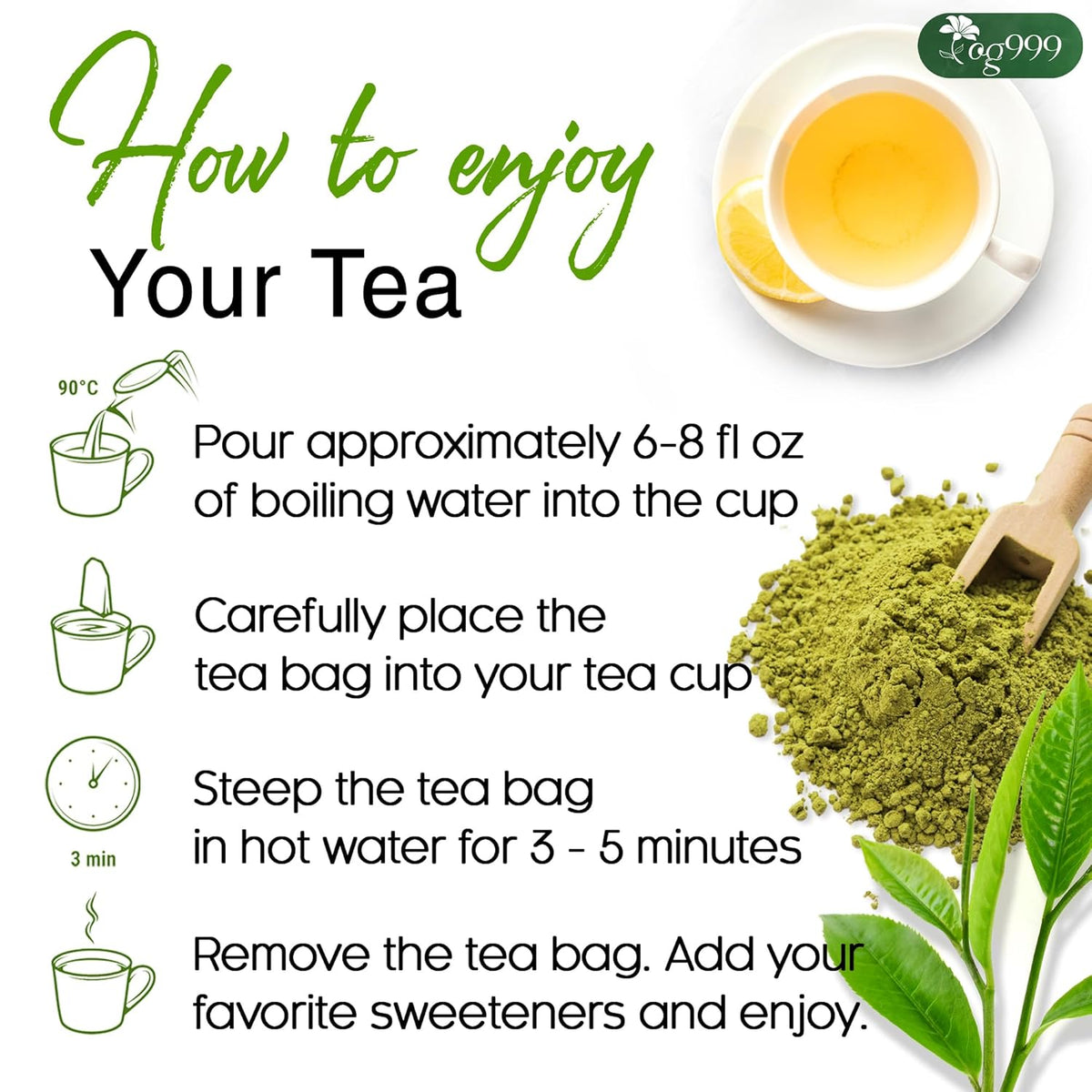 og999

How to enjoy
Your Tea

90°C
Pour approximately 6-8 fl oz of boiling water into the cup

Carefully place the tea bag into your tea cup

3 min
Steep the tea bag in hot water for 3 - 5 minutes

Remove the tea bag. Add your favorite sweeteners and enjoy.