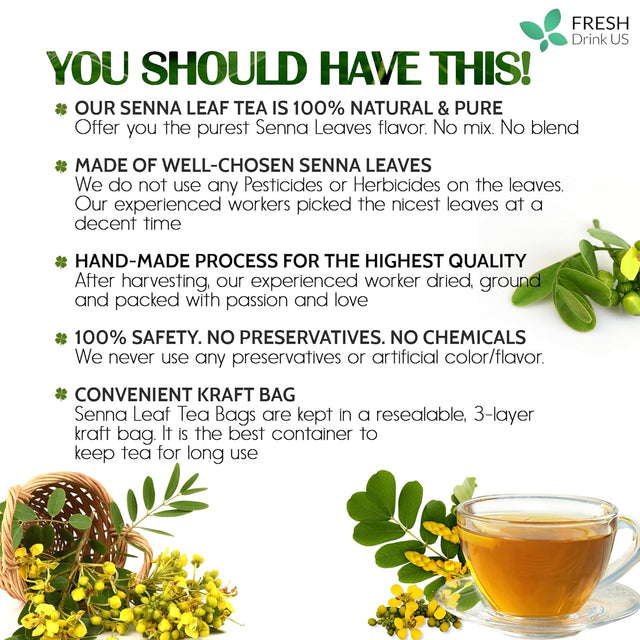 FRESH
Drink US

YOU SHOULD HAVE THIS!

OUR SENNA LEAF TEA IS 100% NATURAL & PURE
Offer you the purest Senna Leaves flavor. No mix. No blend

MADE OF WELL-CHOSEN SENNA LEAVES
We do not use any Pesticides or Herbicides on the leaves. Our experienced workers picked the nicest leaves at a decent time

HAND-MADE PROCESS FOR THE HIGHEST QUALITY
After harvesting, our experienced worker dried, ground and packed with passion and love

100% SAFETY. NO PRESERVATIVES. NO CHEMICALS
We never use any preservatives or artificial color/flavor.

CONVENIENT KRAFT BAG
Senna Leaf Tea Bags are kept in a resealable, 3-layer kraft bag. It is the best container to keep tea for long use