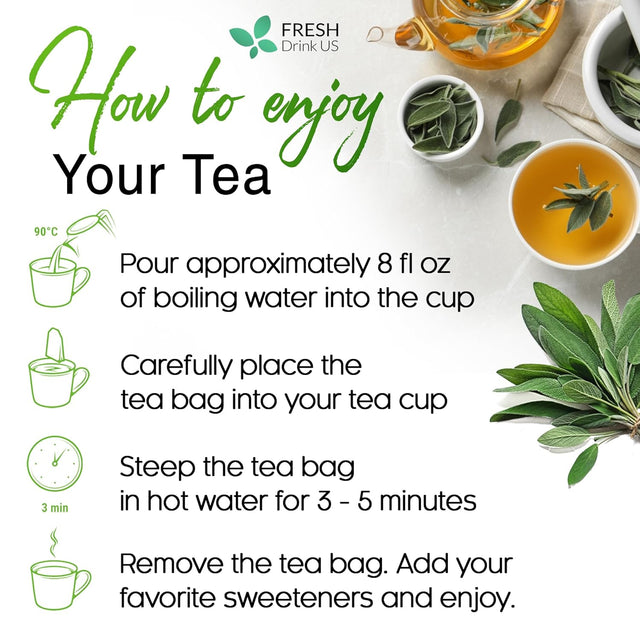 FRESH
Drink US

How to enjoy
Your Tea

90°C

Pour approximately 8 fl oz of boiling water into the cup

Carefully place the tea bag into your tea cup

3 min

Steep the tea bag in hot water for 3 - 5 minutes

Remove the tea bag. Add your favorite sweeteners and enjoy.