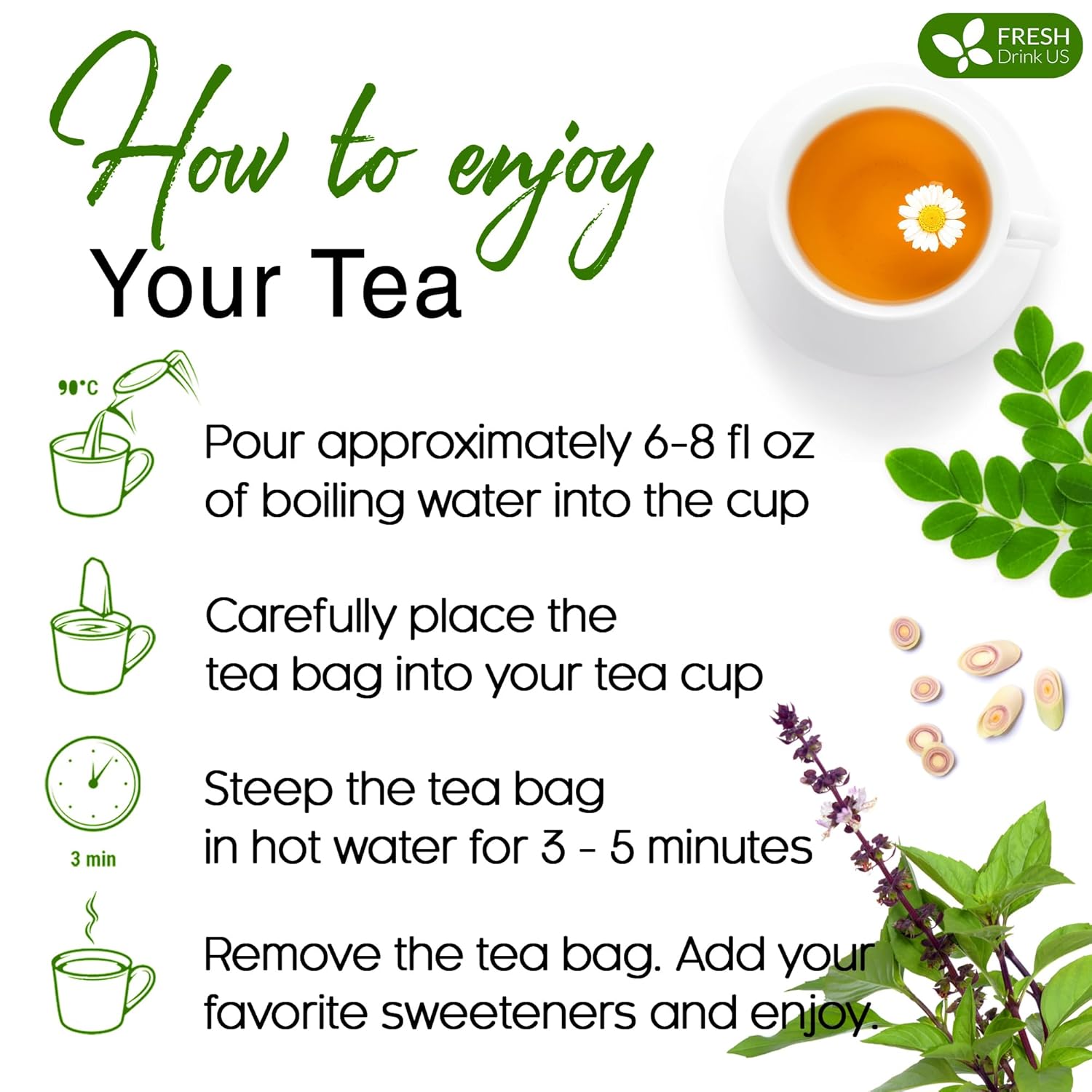 FRESH Drink US

How to enjoy Your Tea

90°C

Pour approximately 6-8 fl oz of boiling water into the cup

Carefully place the tea bag into your tea cup

3 min

Steep the tea bag in hot water for 3 - 5 minutes

Remove the tea bag. Add your favorite sweeteners and enjoy.