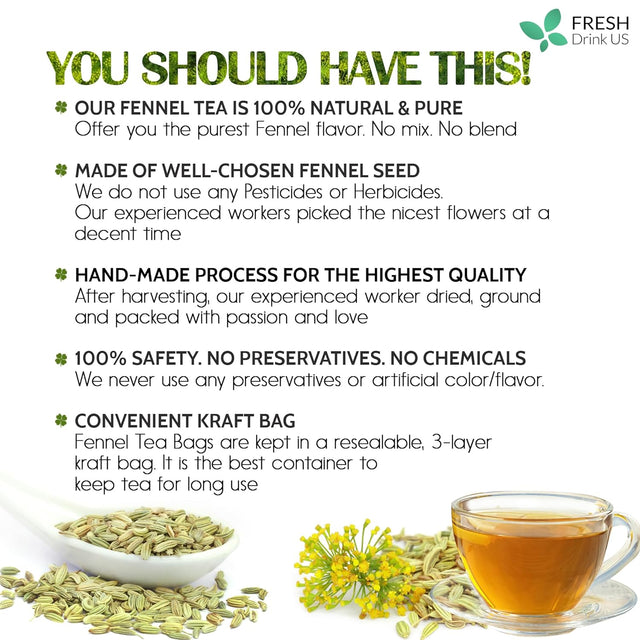 FRESH
Drink US

YOU SHOULD HAVE THIS!

OUR FENNEL TEA IS 100% NATURAL & PURE
Offer you the purest Fennel flavor. No mix. No blend

MADE OF WELL-CHOSEN FENNEL SEED
We do not use any Pesticides or Herbicides.
Our experienced workers picked the nicest flowers at a decent time

HAND-MADE PROCESS FOR THE HIGHEST QUALITY
After harvesting, our experienced worker dried, ground and packed with passion and love

100% SAFETY. NO PRESERVATIVES. NO CHEMICALS
We never use any preservatives or artificial color/flavor.

CONVENIENT KRAFT BAG
Fennel Tea Bags are kept in a resealable, 3-layer kraft bag. It is the best container to keep tea for long use