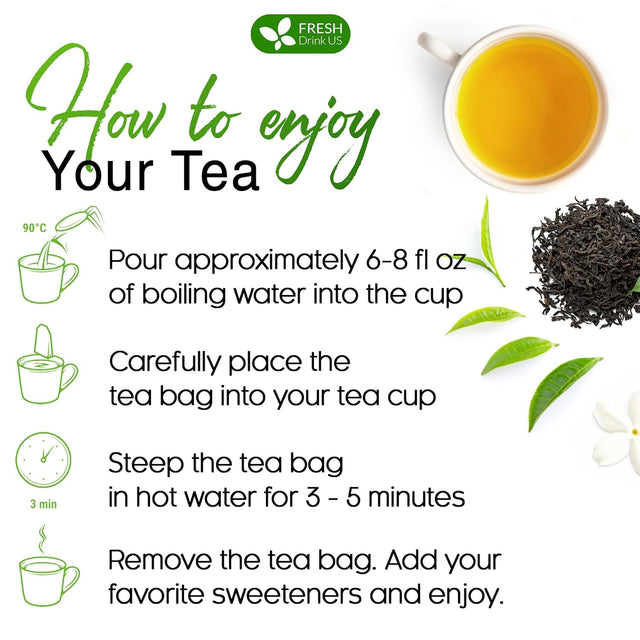 FRESH
Drink US

How to enjoy
Your Tea

90°C

Pour approximately 6-8 fl oz of boiling water into the cup

Carefully place the tea bag into your tea cup

3 min

Steep the tea bag in hot water for 3 - 5 minutes

Remove the tea bag. Add your favorite sweeteners and enjoy.