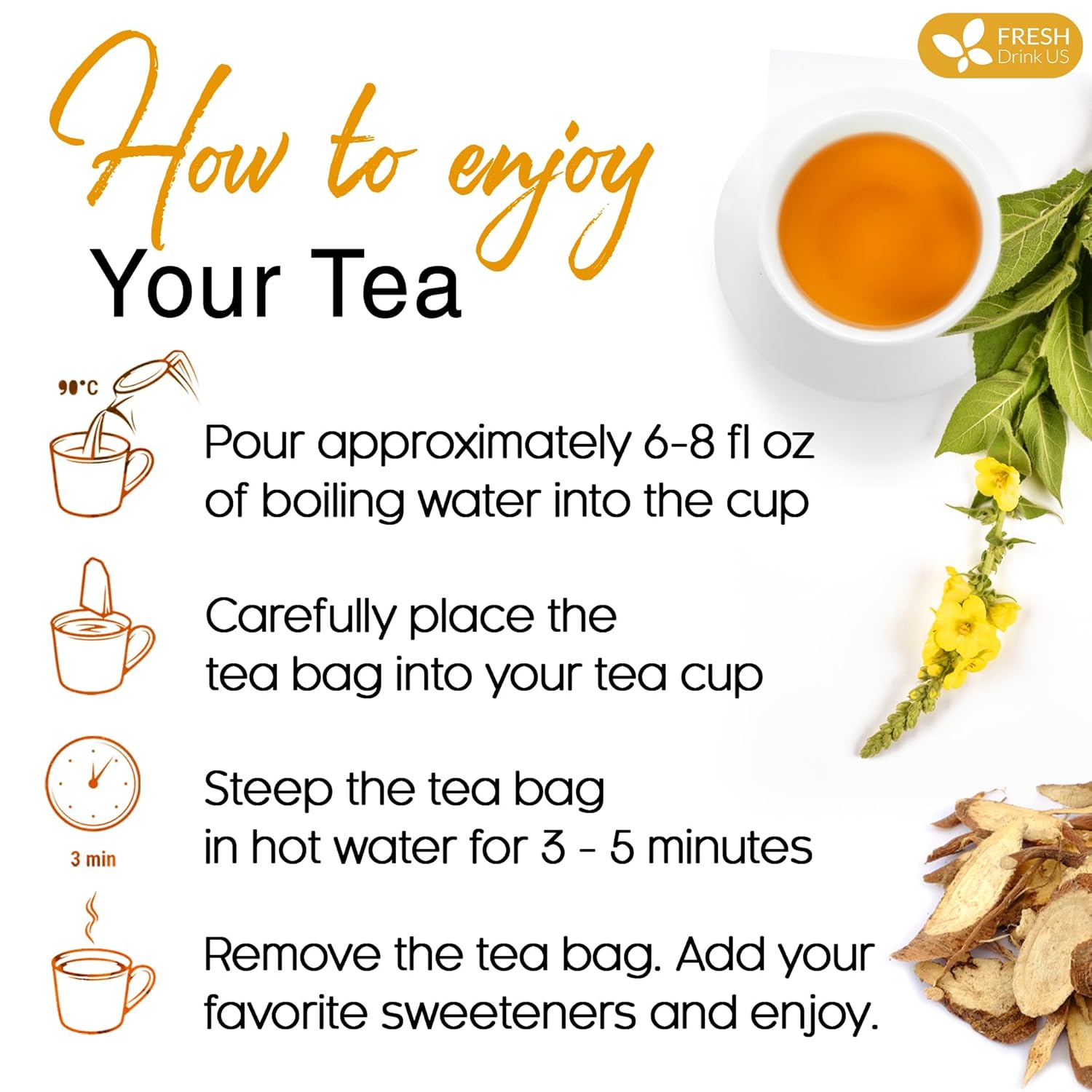 FRESH
Drink US

How to enjoy
Your Tea

90°C

Pour approximately 6-8 fl oz of boiling water into the cup

Carefully place the tea bag into your tea cup

3 min

Steep the tea bag in hot water for 3 - 5 minutes

Remove the tea bag. Add your favorite sweeteners and enjoy.