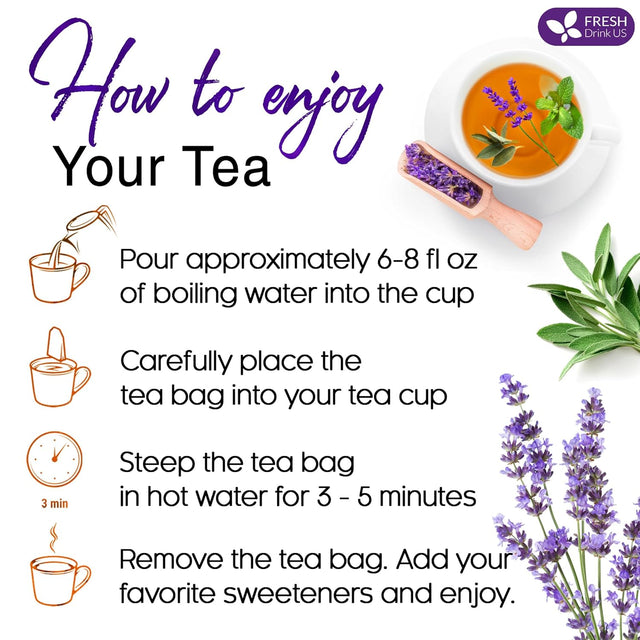 FRESH
Drink US

How to enjoy
Your Tea

Pour approximately 6-8 fl oz of boiling water into the cup

Carefully place the tea bag into your tea cup

3 min

Steep the tea bag in hot water for 3 - 5 minutes

Remove the tea bag. Add your favorite sweeteners and enjoy.