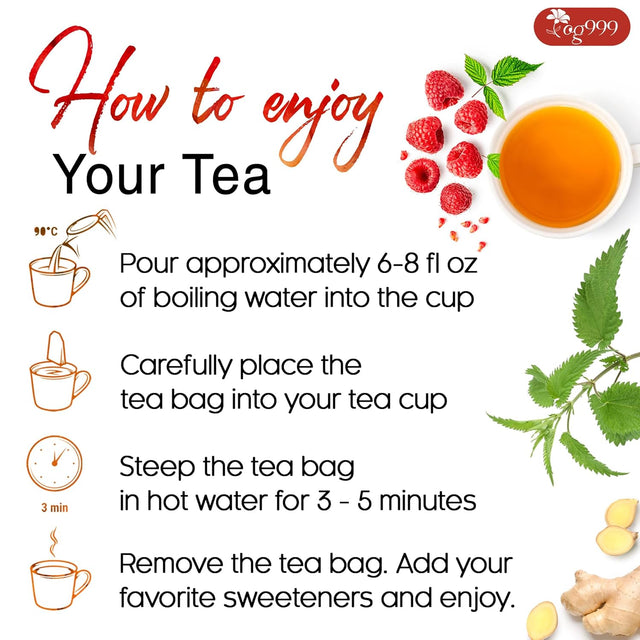 og999

How to enjoy
Your Tea

90°C

Pour approximately 6-8 fl oz of boiling water into the cup

Carefully place the tea bag into your tea cup

3 min

Steep the tea bag in hot water for 3 - 5 minutes

Remove the tea bag. Add your favorite sweeteners and enjoy.