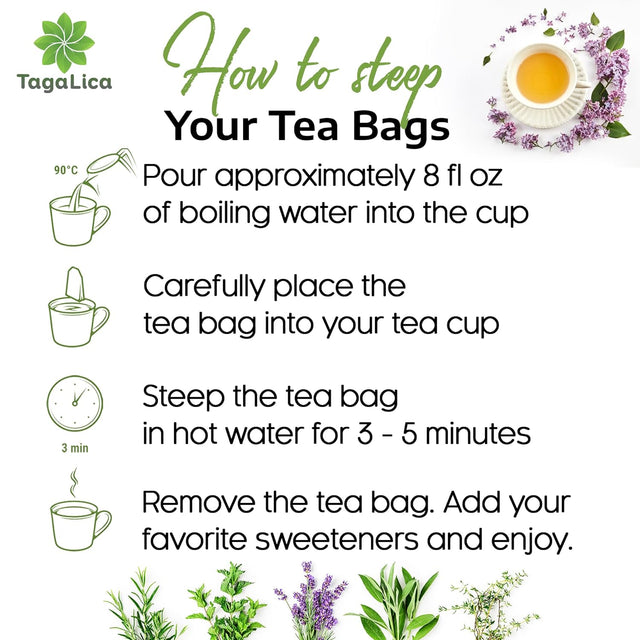 TagaLica

How to steep
Your Tea Bags

90°C
Pour approximately 8 fl oz of boiling water into the cup

Carefully place the tea bag into your tea cup

3 min
Steep the tea bag in hot water for 3 - 5 minutes

Remove the tea bag. Add your favorite sweeteners and enjoy.