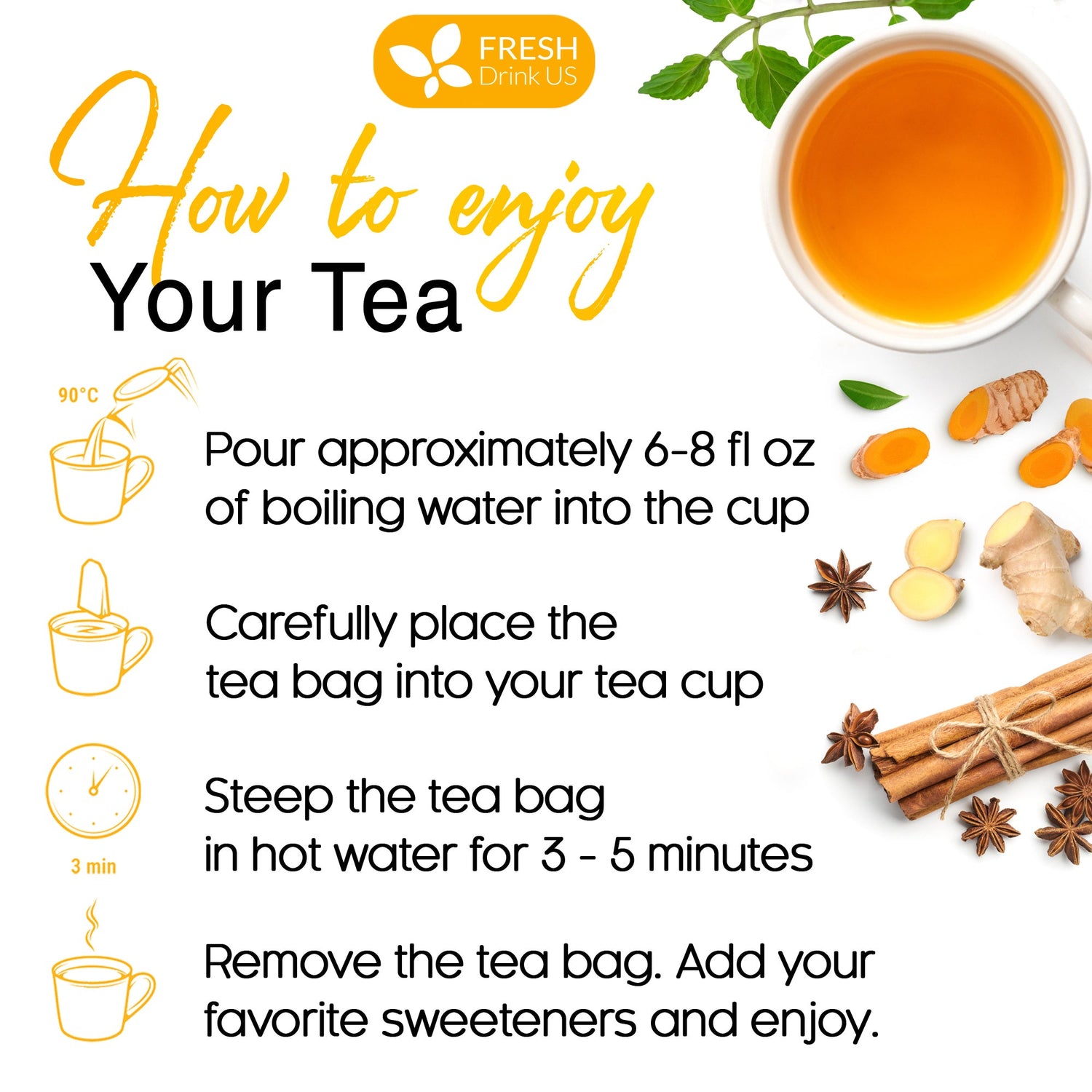 FRESH
Drink US

How to enjoy
Your Tea

90°C

Pour approximately 6-8 fl oz of boiling water into the cup

Carefully place the tea bag into your tea cup

3 min

Steep the tea bag in hot water for 3 - 5 minutes

Remove the tea bag. Add your favorite sweeteners and enjoy.