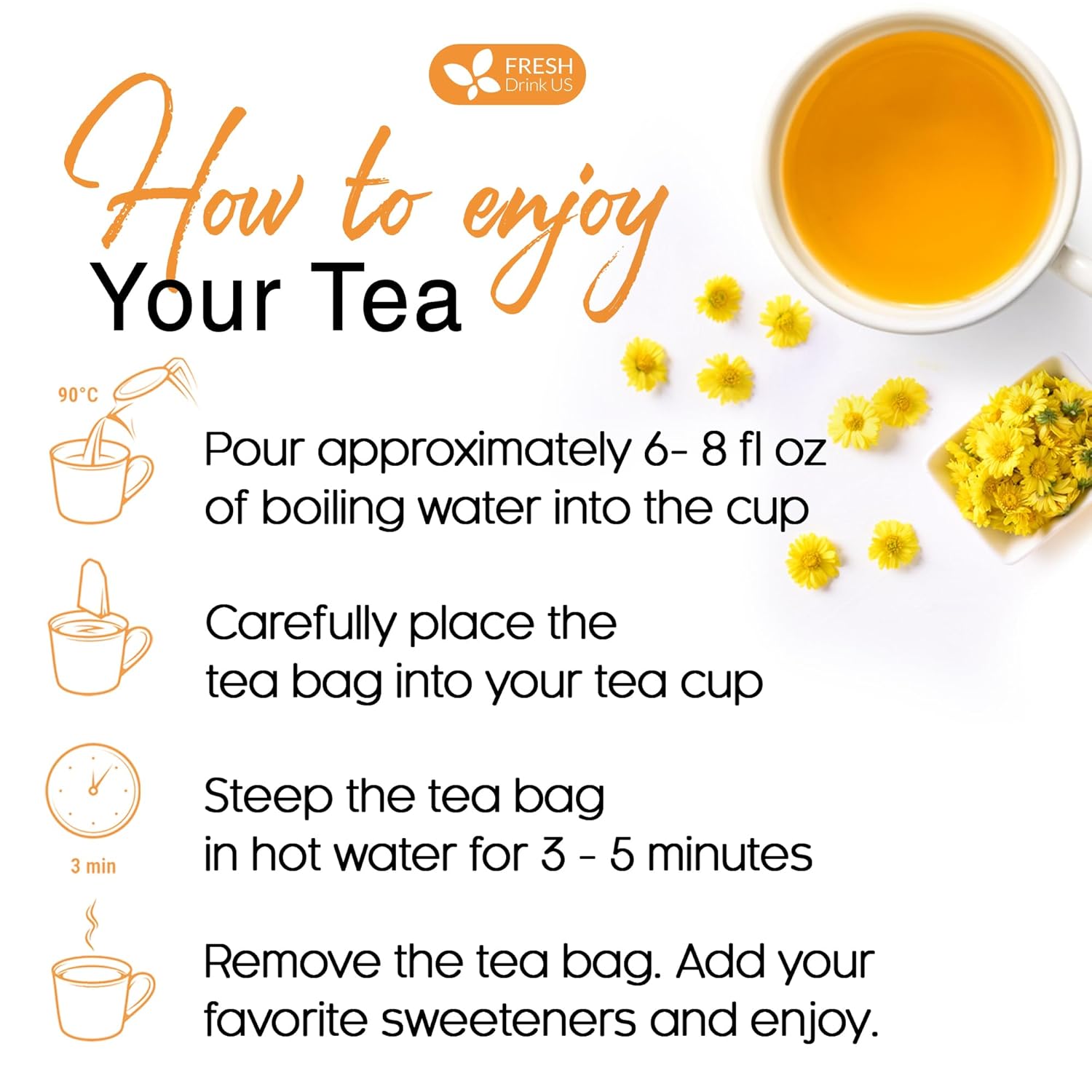 FRESH Drink US

How to enjoy Your Tea

90°C

Pour approximately 6- 8 fl oz of boiling water into the cup

Carefully place the tea bag into your tea cup

3 min

Steep the tea bag in hot water for 3 - 5 minutes

Remove the tea bag. Add your favorite sweeteners and enjoy.