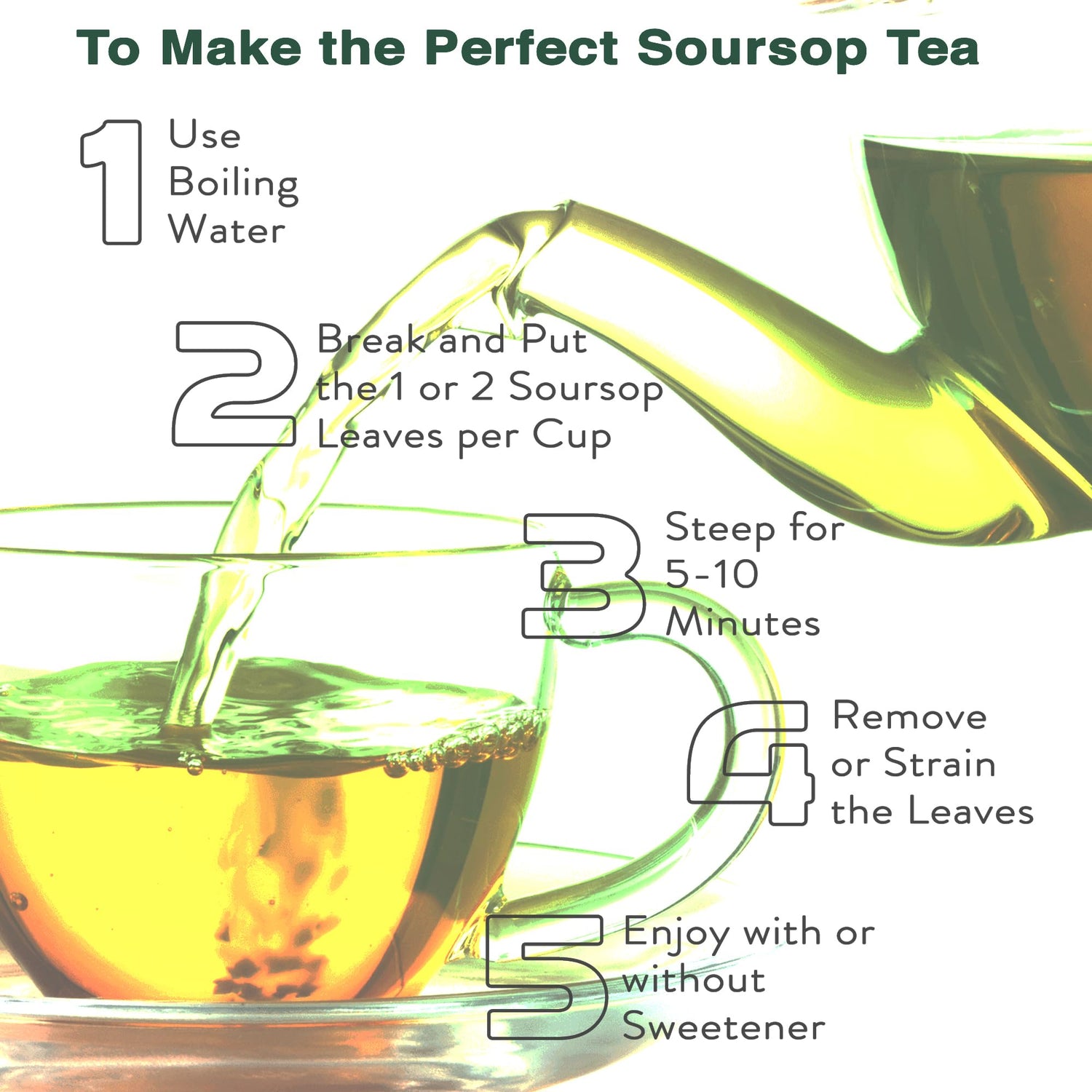 To Make the Perfect Soursop Tea

1 Use Boiling Water

2 Break and Put the 1 or 2 Soursop Leaves per Cup

3 Steep for 5-10 Minutes

4 Remove or Strain the Leaves

5 Enjoy with or without Sweetener