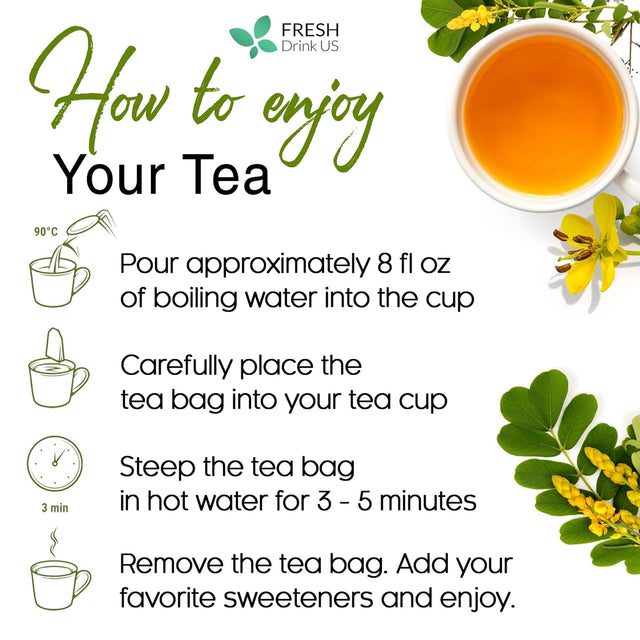 FRESH
Drink US

How to enjoy
Your Tea

90°C

Pour approximately 8 fl oz of boiling water into the cup

Carefully place the tea bag into your tea cup

3 min

Steep the tea bag in hot water for 3 - 5 minutes

Remove the tea bag. Add your favorite sweeteners and enjoy.