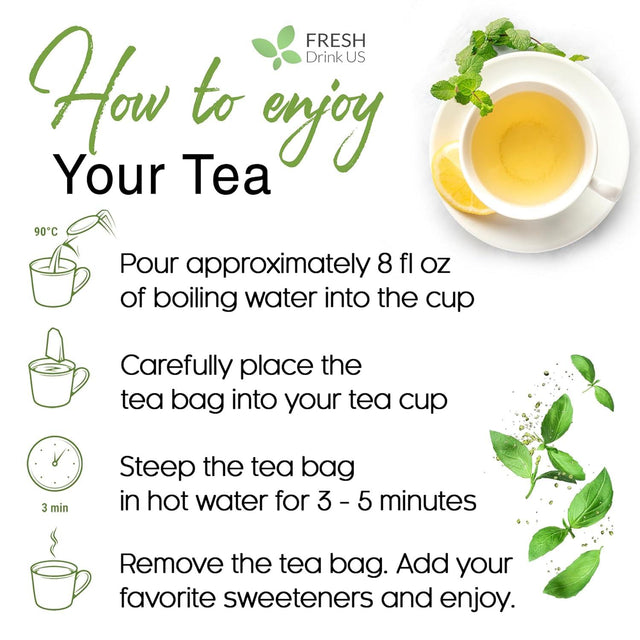 FRESH
Drink US

How to enjoy
Your Tea

90°C
Pour approximately 8 fl oz of boiling water into the cup

Carefully place the tea bag into your tea cup

3 min
Steep the tea bag in hot water for 3 - 5 minutes

Remove the tea bag. Add your favorite sweeteners and enjoy.