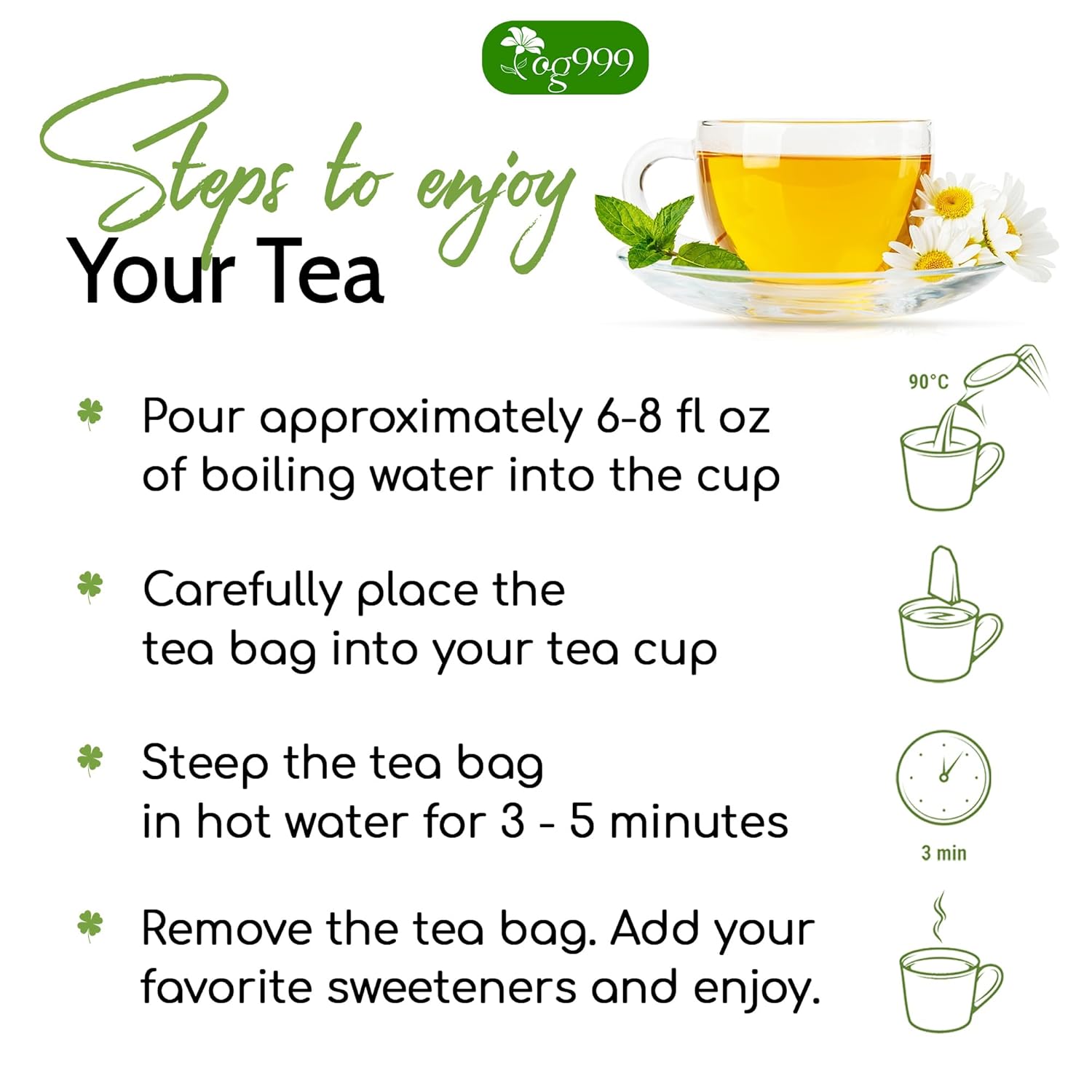 og999

Steps to enjoy
Your Tea

Pour approximately 6-8 fl oz of boiling water into the cup

90°C

Carefully place the tea bag into your tea cup

Steep the tea bag in hot water for 3 - 5 minutes

3 min

Remove the tea bag. Add your favorite sweeteners and enjoy.