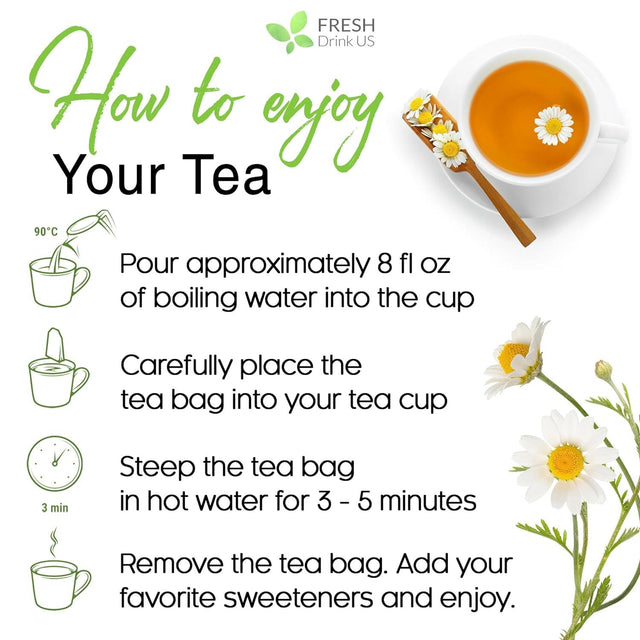 FRESH
Drink US

How to enjoy
Your Tea

90°C

Pour approximately 8 fl oz of boiling water into the cup

Carefully place the tea bag into your tea cup

3 min

Steep the tea bag in hot water for 3 - 5 minutes

Remove the tea bag. Add your favorite sweeteners and enjoy.