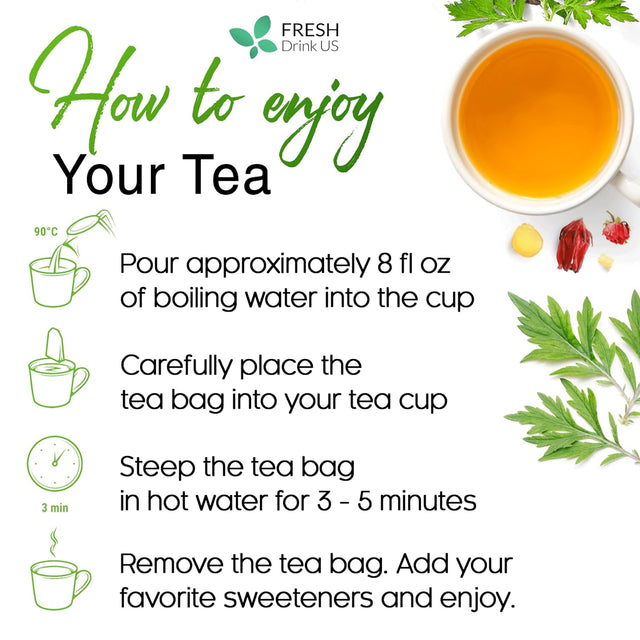 FRESH
Drink US

How to enjoy
Your Tea

90°C

Pour approximately 8 fl oz of boiling water into the cup

Carefully place the tea bag into your tea cup

3 min

Steep the tea bag in hot water for 3 - 5 minutes

Remove the tea bag. Add your favorite sweeteners and enjoy.