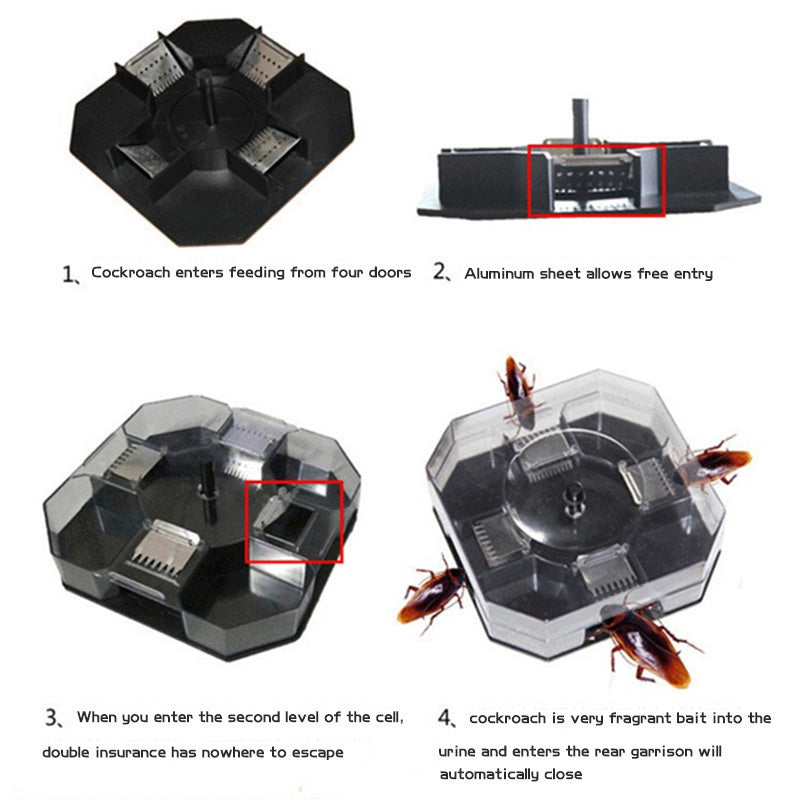 1、Cockroach enters feeding from four doors

2、Aluminum sheet allows free entry

3、When you enter the second level of the cell, double insurance has nowhere to escape

4、cockroach is very fragrant bait into the urine and enters the rear garrison will automatically close