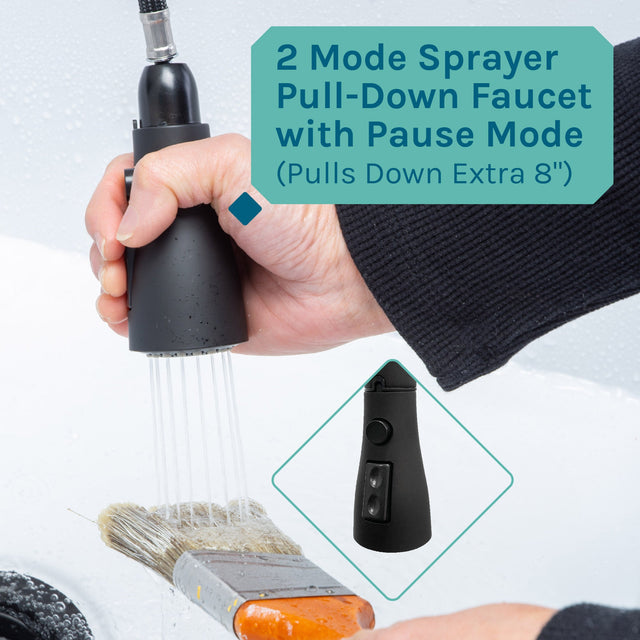 2 Mode Sprayer Pull-Down Faucet with Pause Mode
(Pulls Down Extra 8")