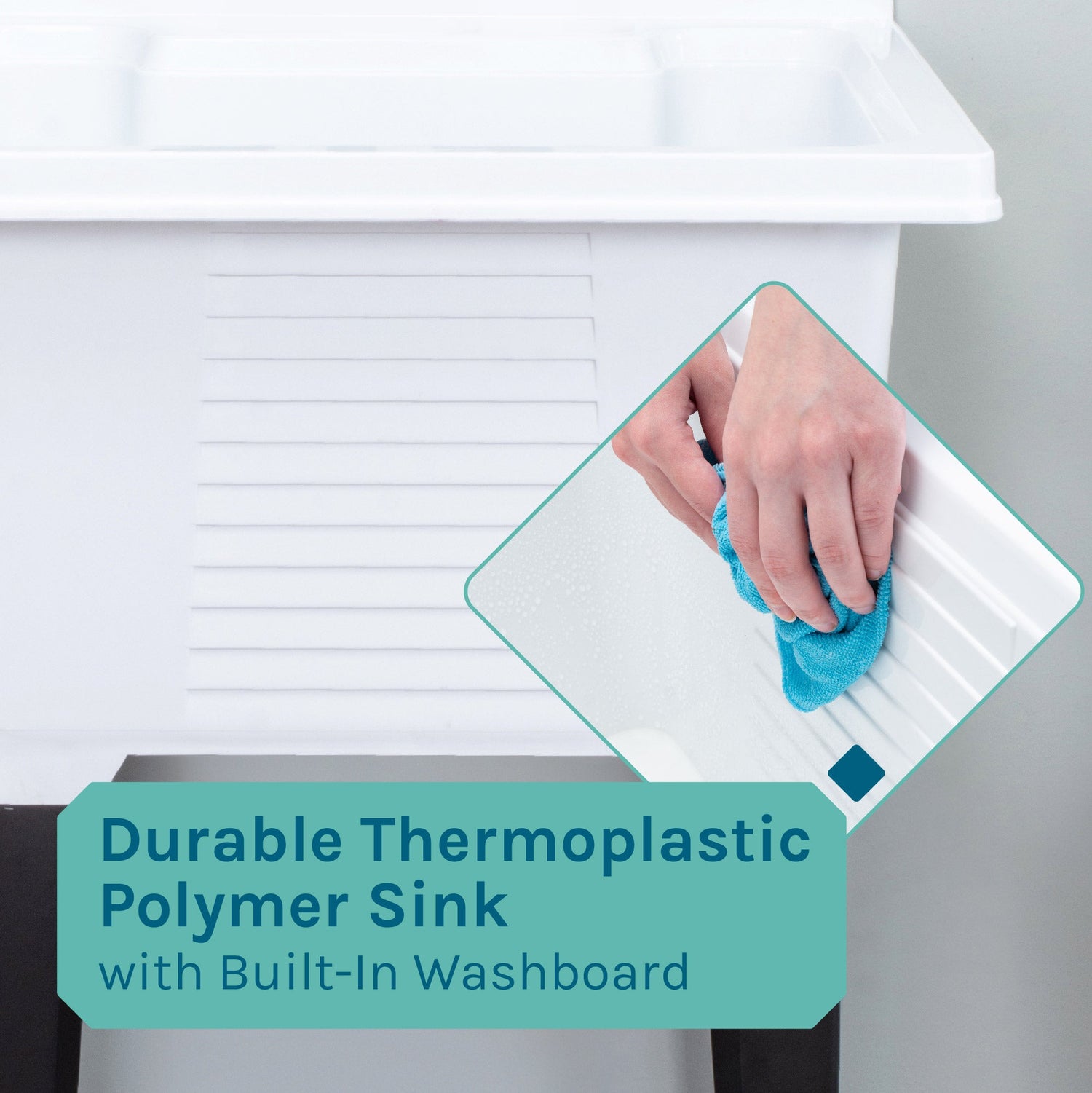 Durable Thermoplastic Polymer Sink
with Built-In Washboard