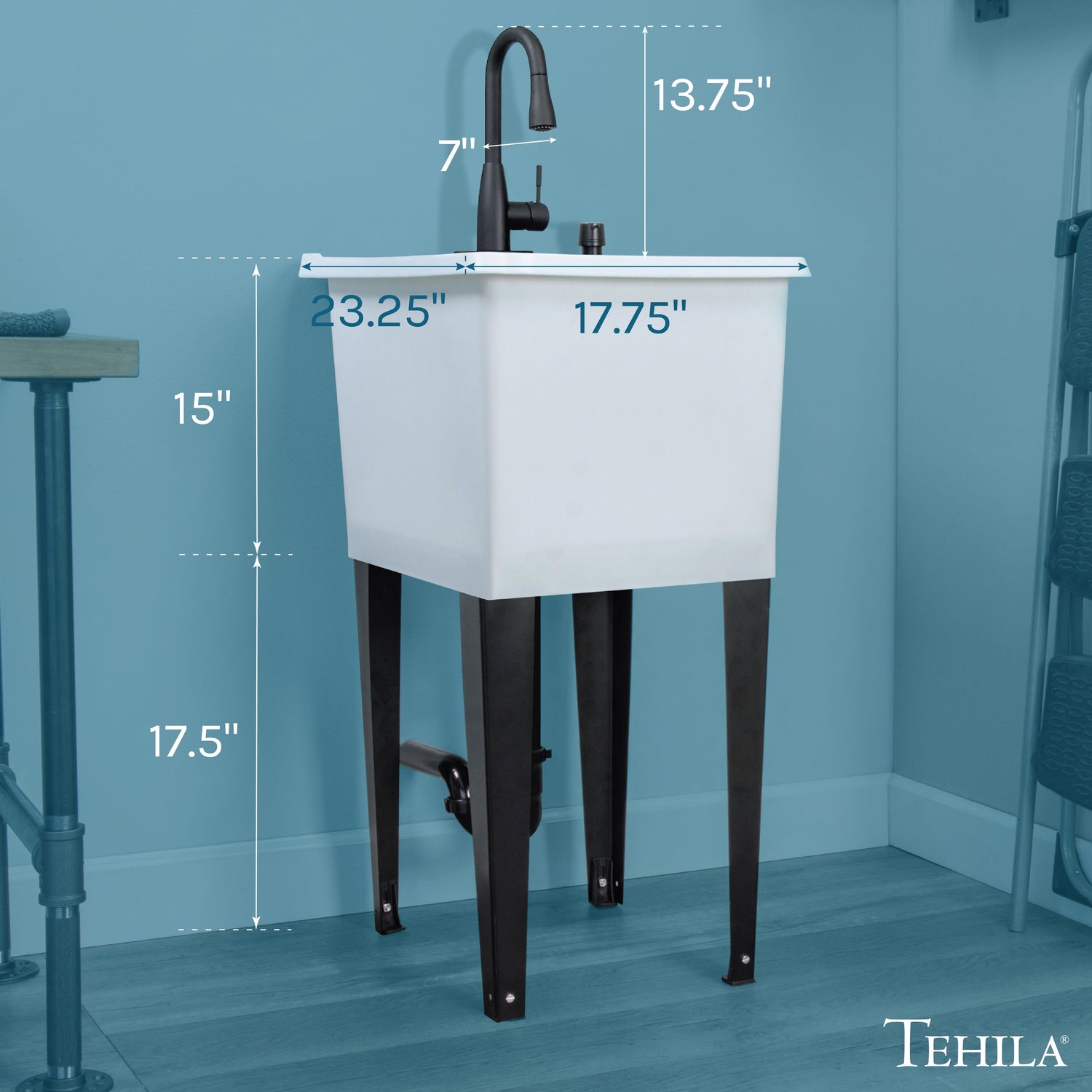 13.75"

7"

23.25"

17.75"

15"

17.5"

TEHILA®