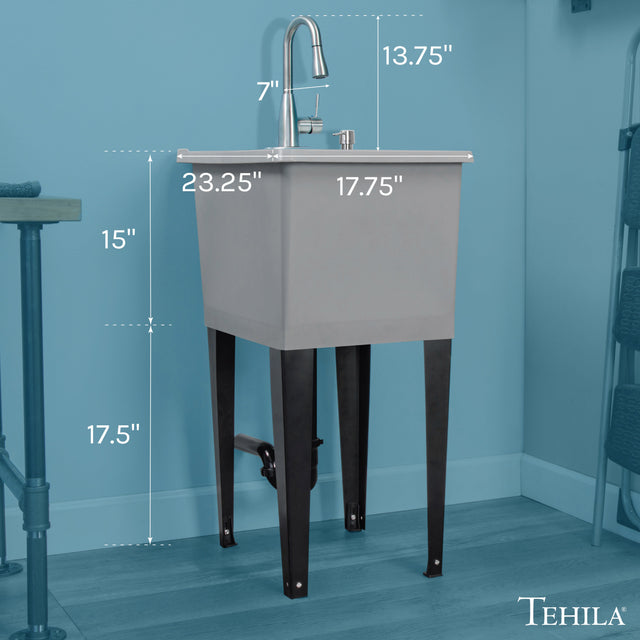 13.75"

7"

23.25"

17.75"

15"

17.5"

TEHILA®