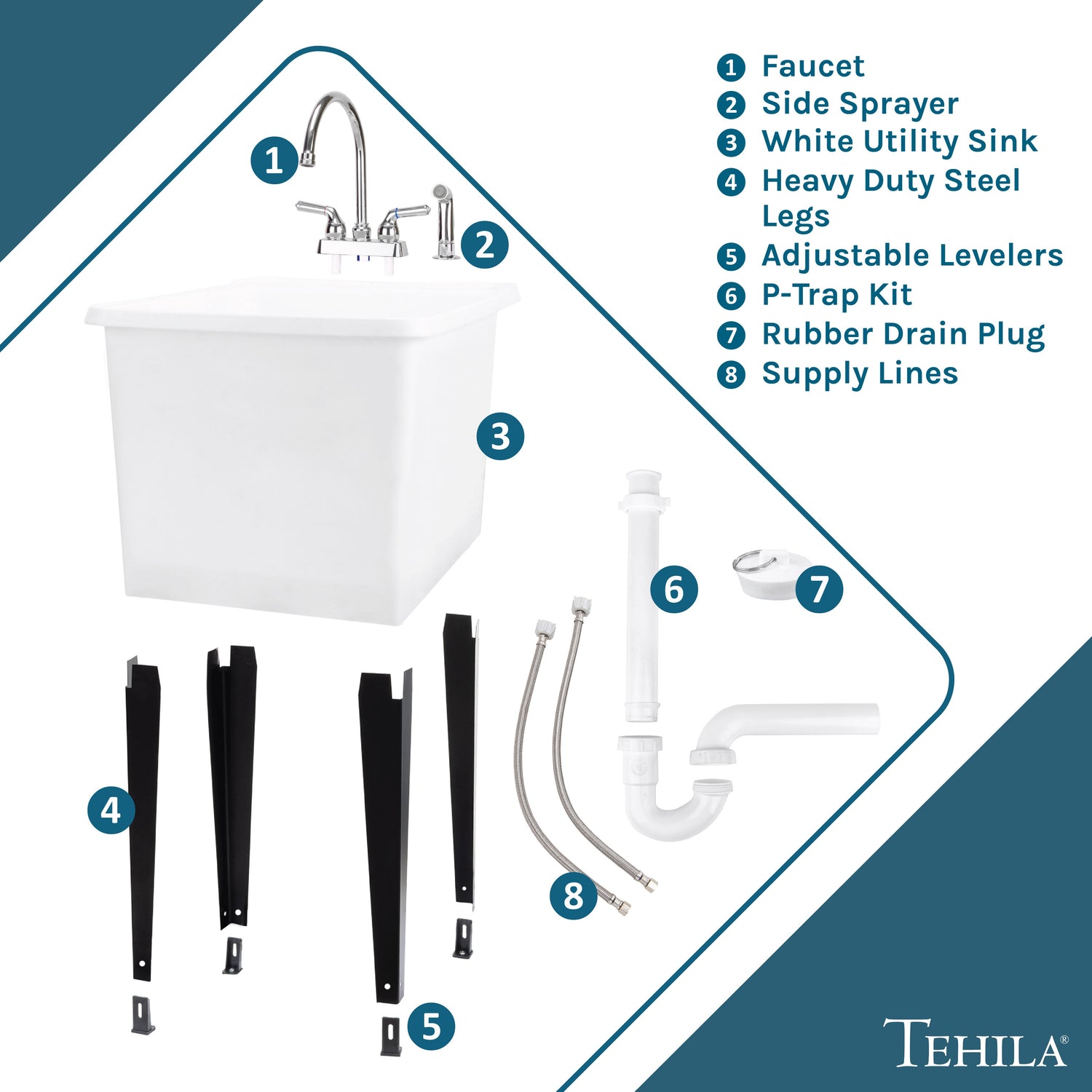 1 Faucet
2 Side Sprayer
3 White Utility Sink
4 Heavy Duty Steel Legs
5 Adjustable Levelers
6 P-Trap Kit
7 Rubber Drain Plug
8 Supply Lines

1

2

3

6

7

4

8

5

TEHILA®