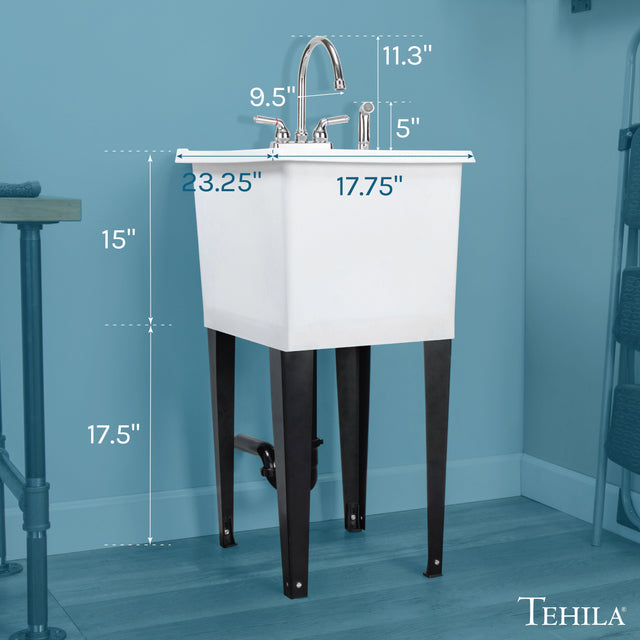 11.3"
9.5"
5"
23.25"
17.75"
15"
17.5"
TEHILA®