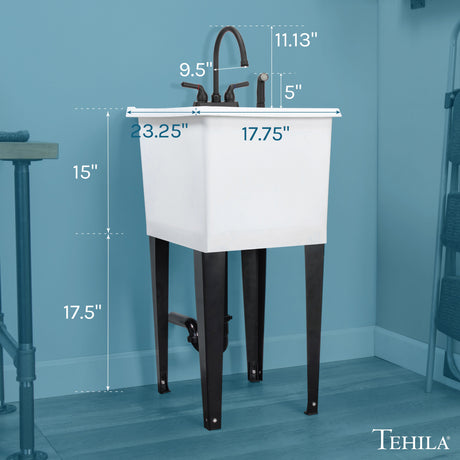 11.13"
9.5"
5"
23.25"
17.75"
15"
17.5"
TEHILA