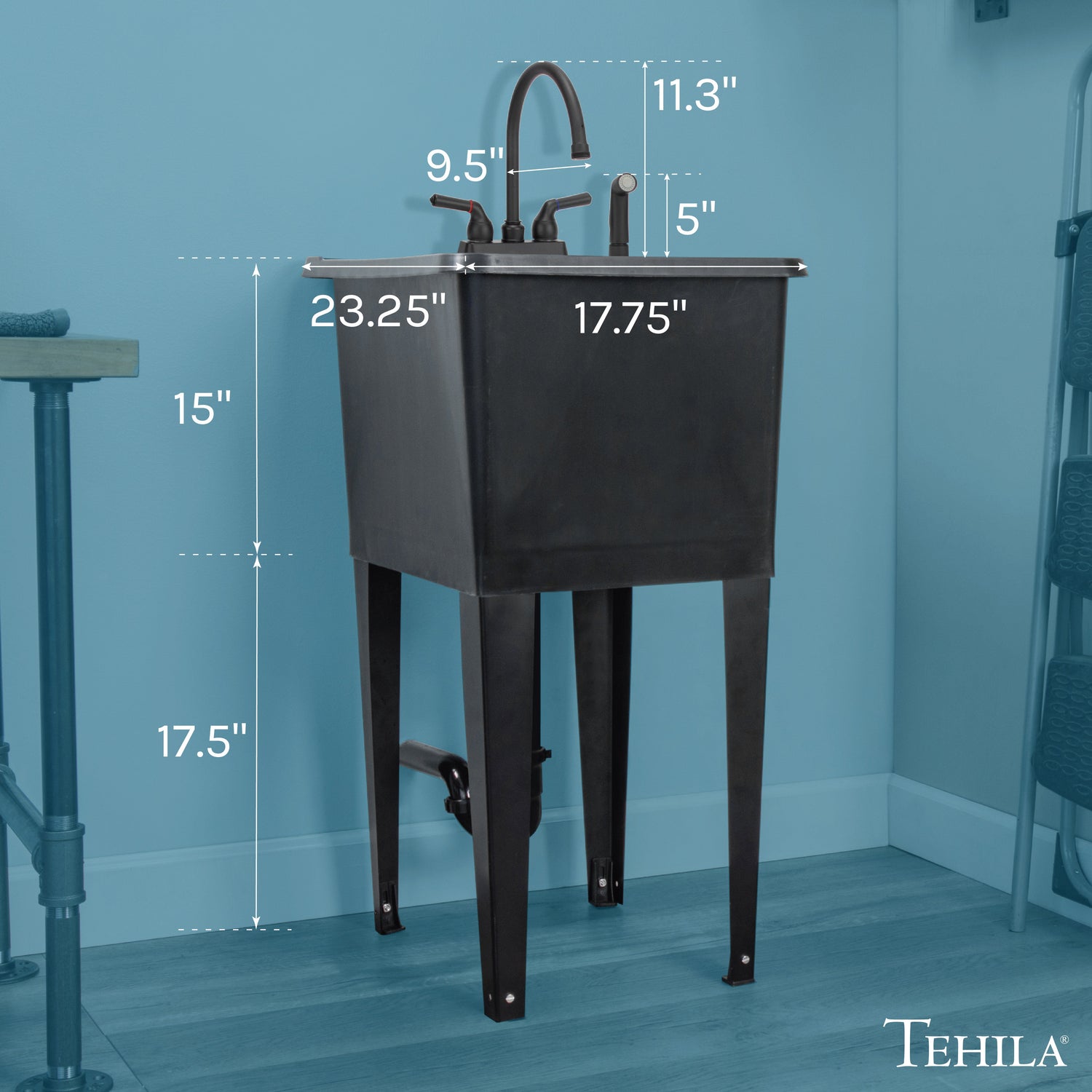 11.3"

9.5"

5"

23.25"

17.75"

15"

17.5"

TEHILA®