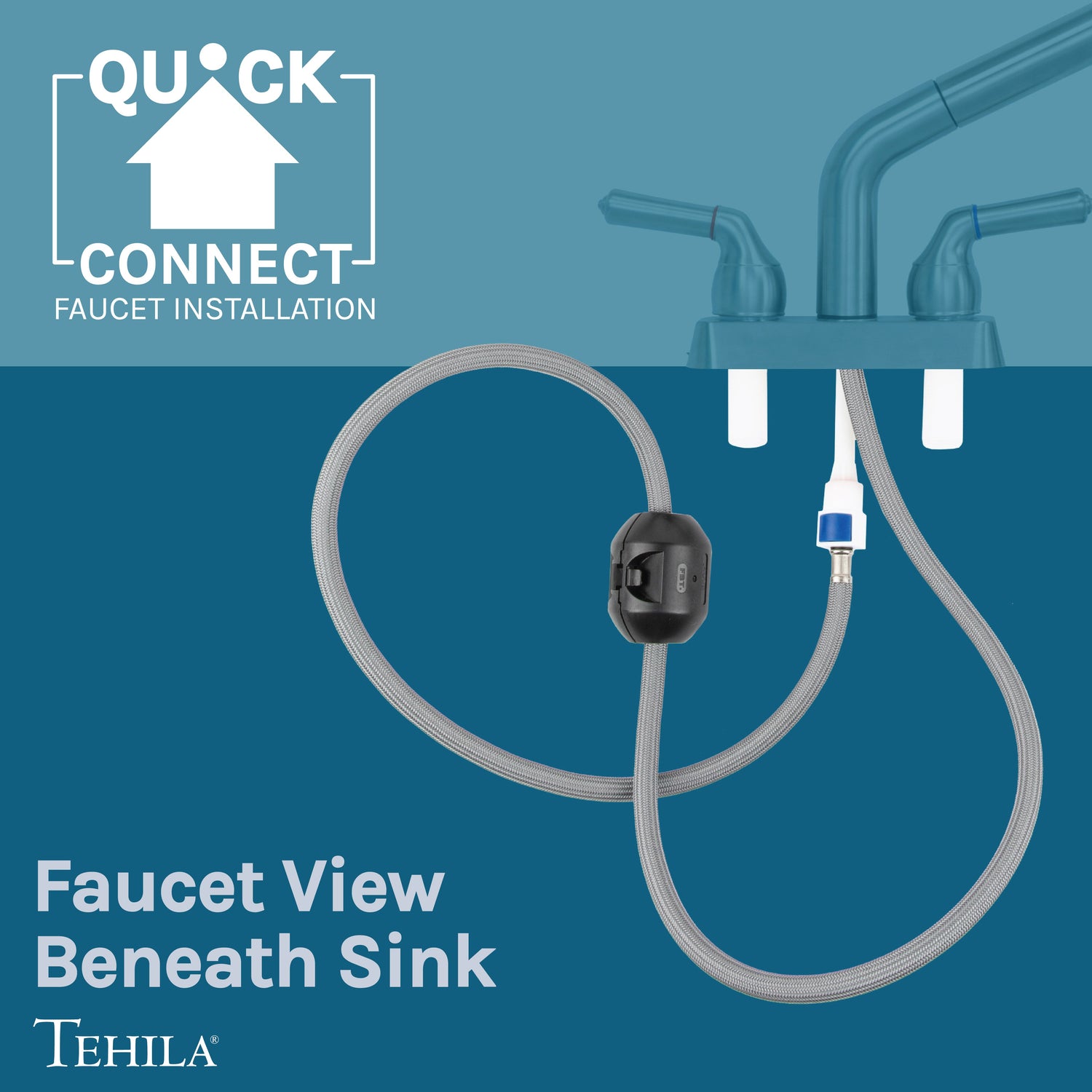 QUICK
CONNECT
FAUCET INSTALLATION

Faucet View
Beneath Sink

TEHILA®