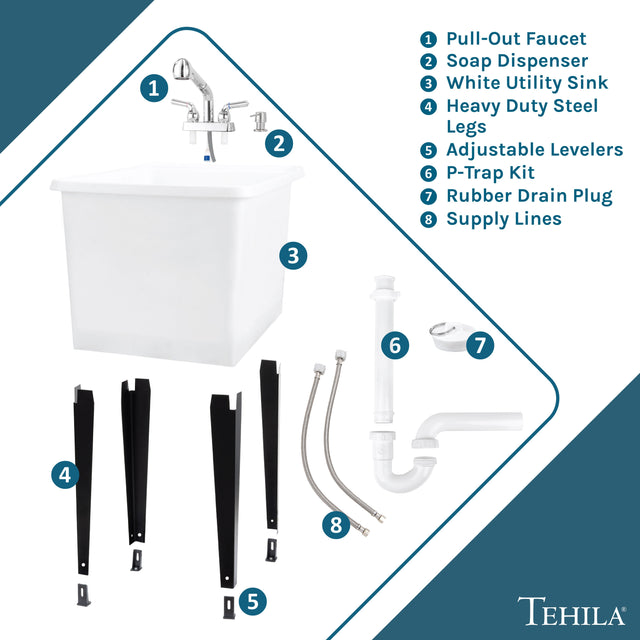 1 Pull-Out Faucet
2 Soap Dispenser
3 White Utility Sink
4 Heavy Duty Steel Legs
5 Adjustable Levelers
6 P-Trap Kit
7 Rubber Drain Plug
8 Supply Lines

1
2
3
6
7
4
8
5

TEHILA®