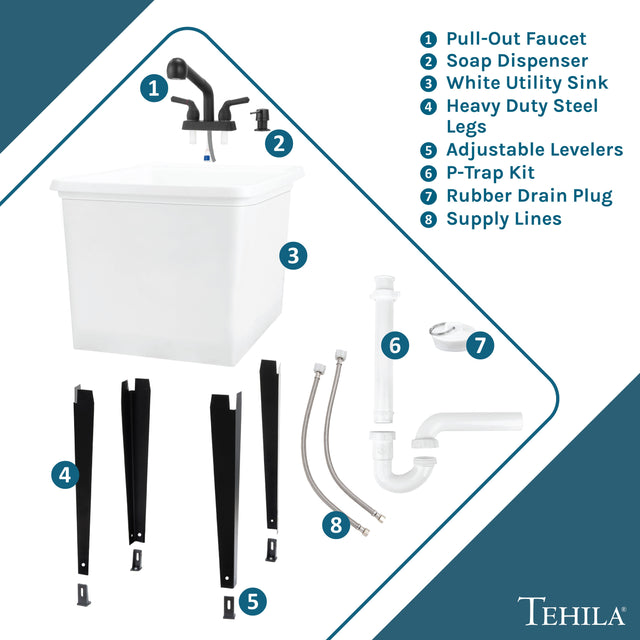 1 Pull-Out Faucet
2 Soap Dispenser
3 White Utility Sink
4 Heavy Duty Steel Legs
5 Adjustable Levelers
6 P-Trap Kit
7 Rubber Drain Plug
8 Supply Lines

1
2
3
6
7
4
8
5

TEHILA®