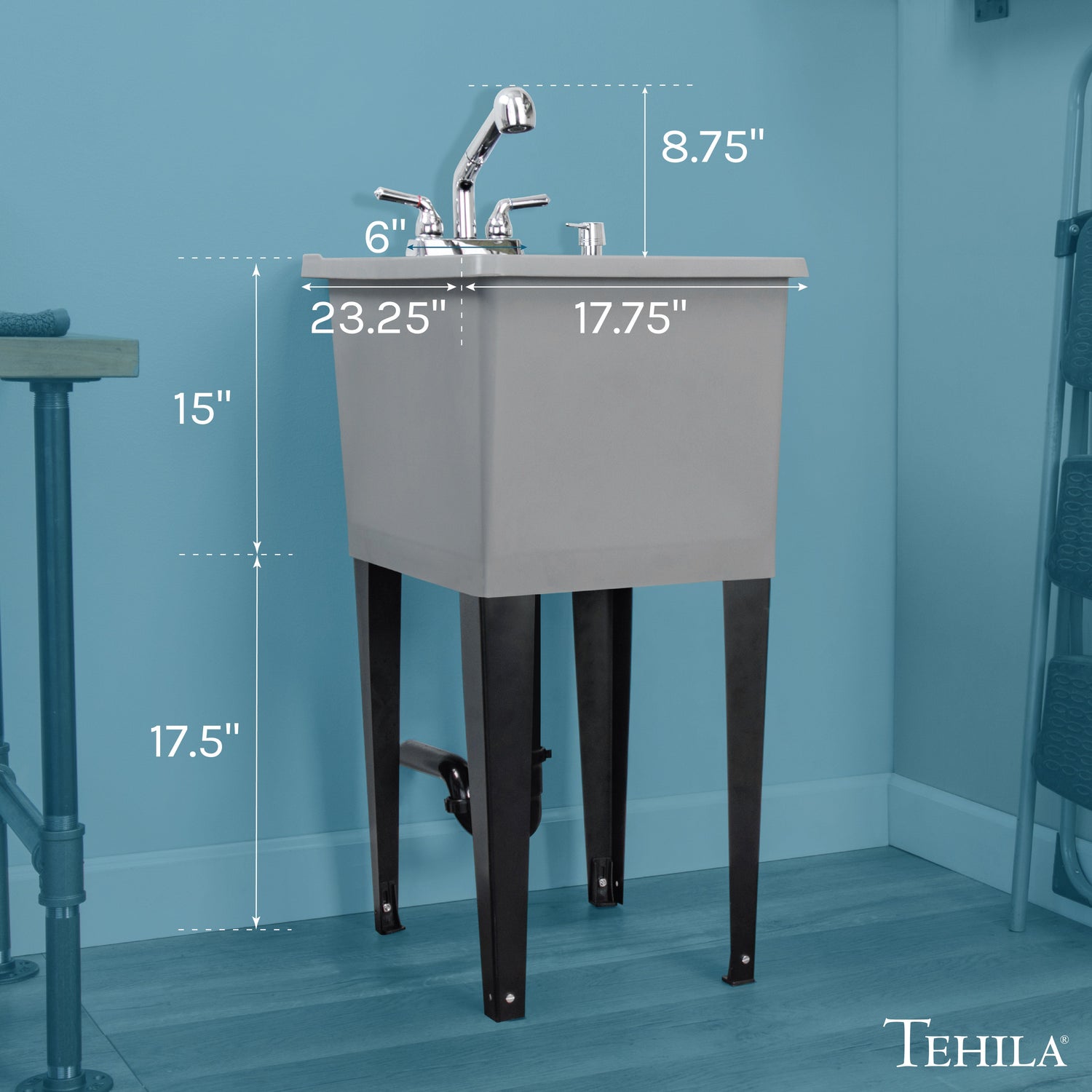 8.75"

6"

23.25"

17.75"

15"

17.5"

TEHILA®