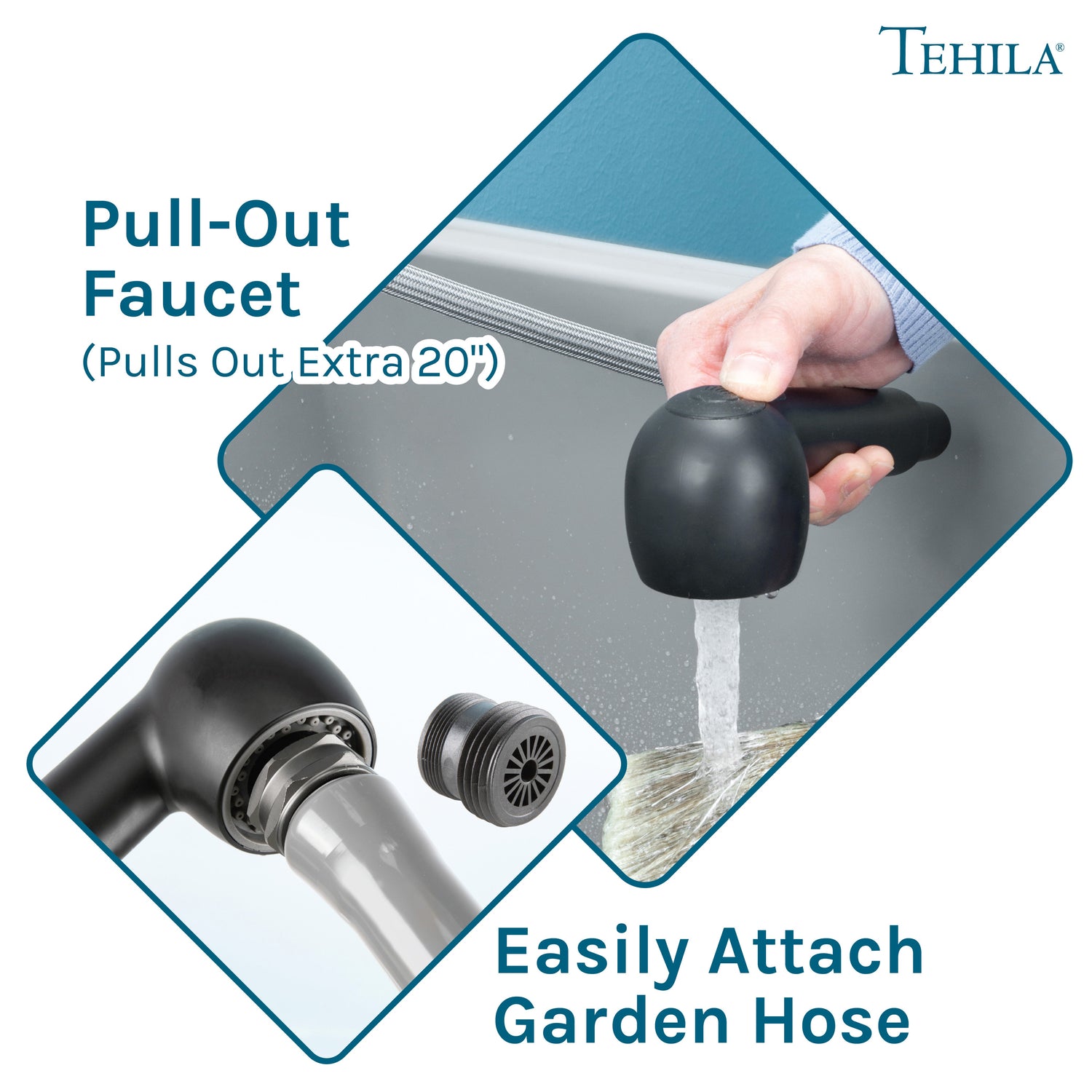 TEHILA®

Pull-Out Faucet
(Pulls Out Extra 20")

Easily Attach Garden Hose