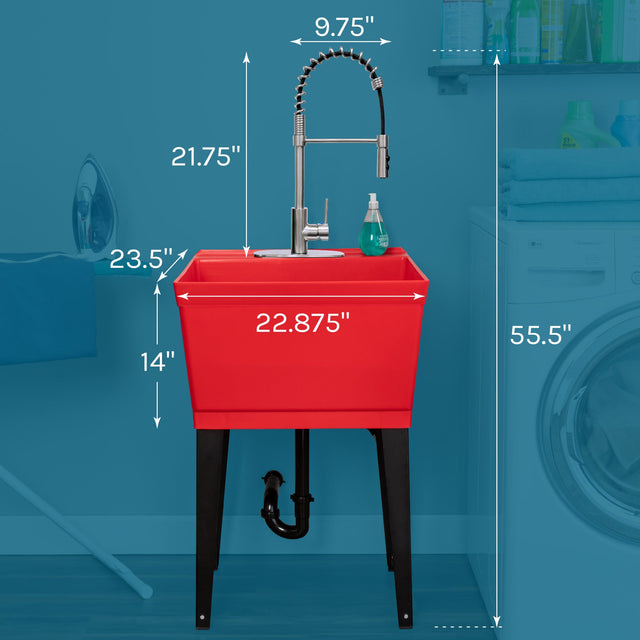 9.75"

21.75"

23.5"

22.875"

14"

55.5"