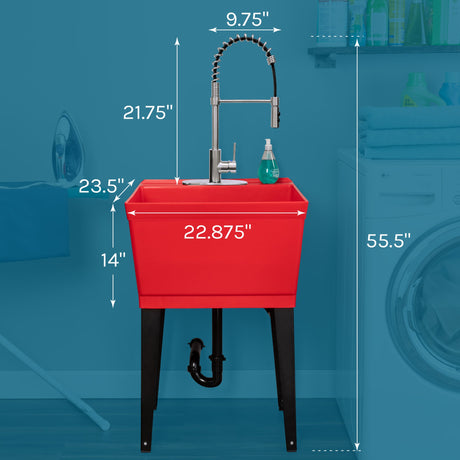 9.75"

21.75"

23.5"

22.875"

14"

55.5"