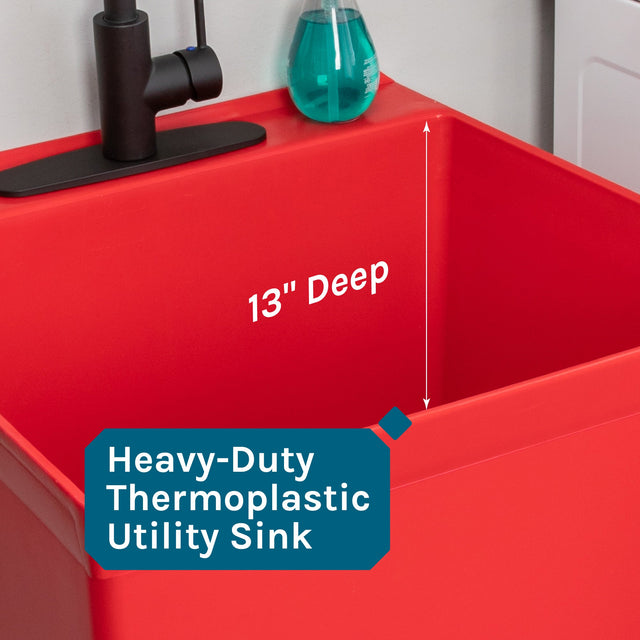 13" Deep

Heavy-Duty Thermoplastic Utility Sink