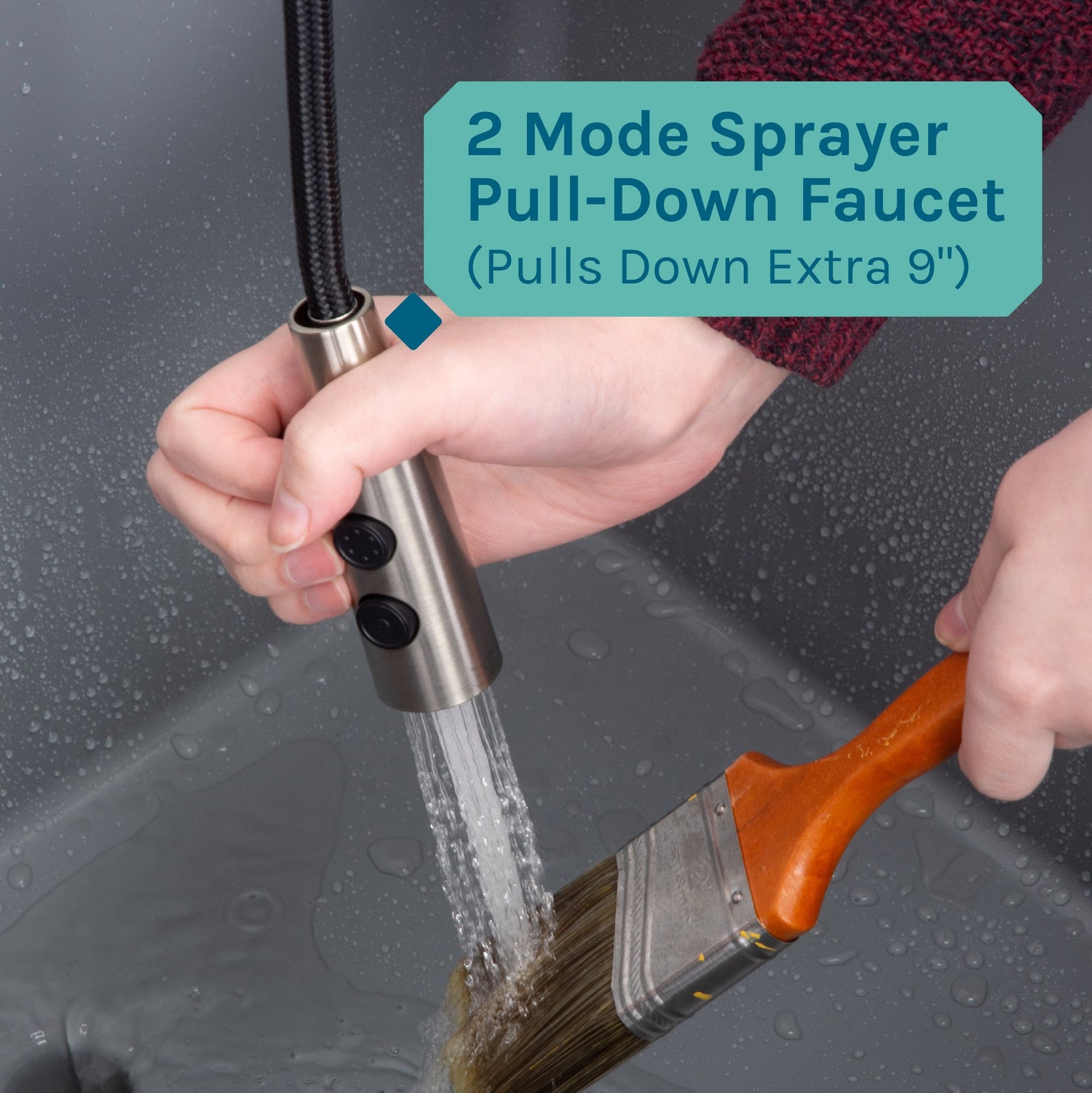 2 Mode Sprayer
Pull-Down Faucet
(Pulls Down Extra 9")