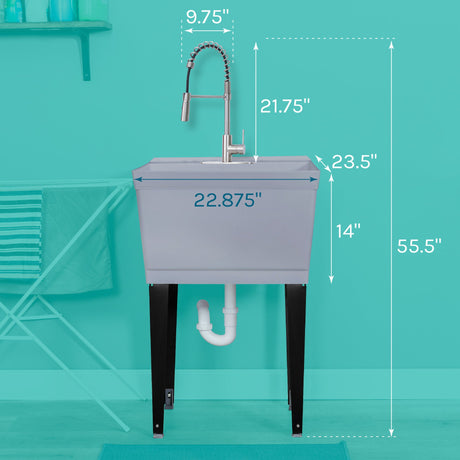 9.75"

21.75"

23.5"

22.875"

14"

55.5"