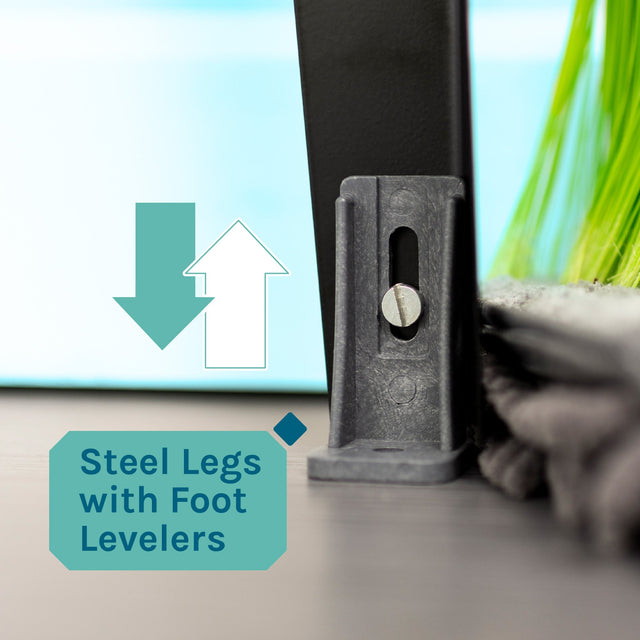 Steel Legs with Foot Levelers