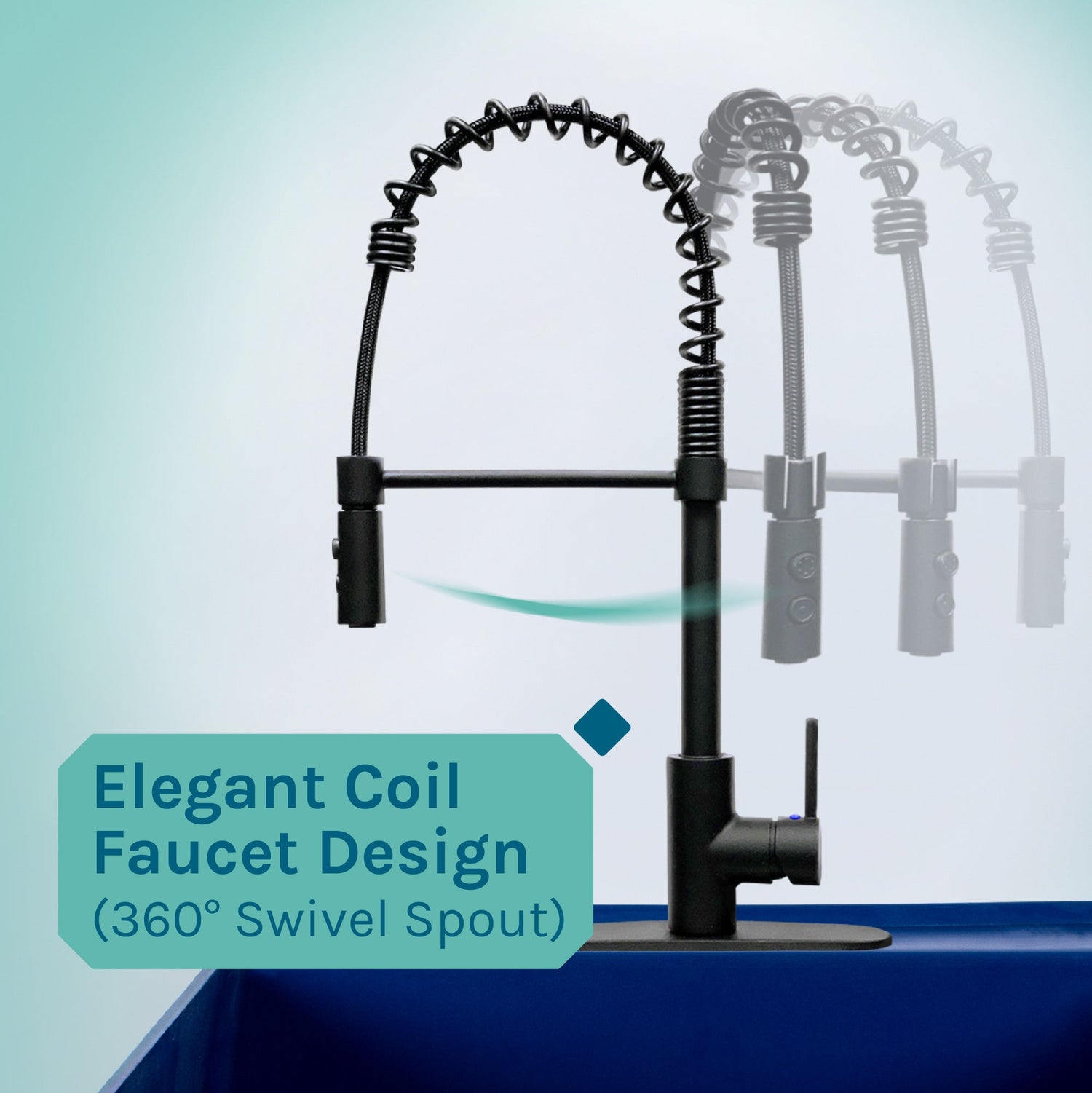 Elegant Coil Faucet Design
(360° Swivel Spout)